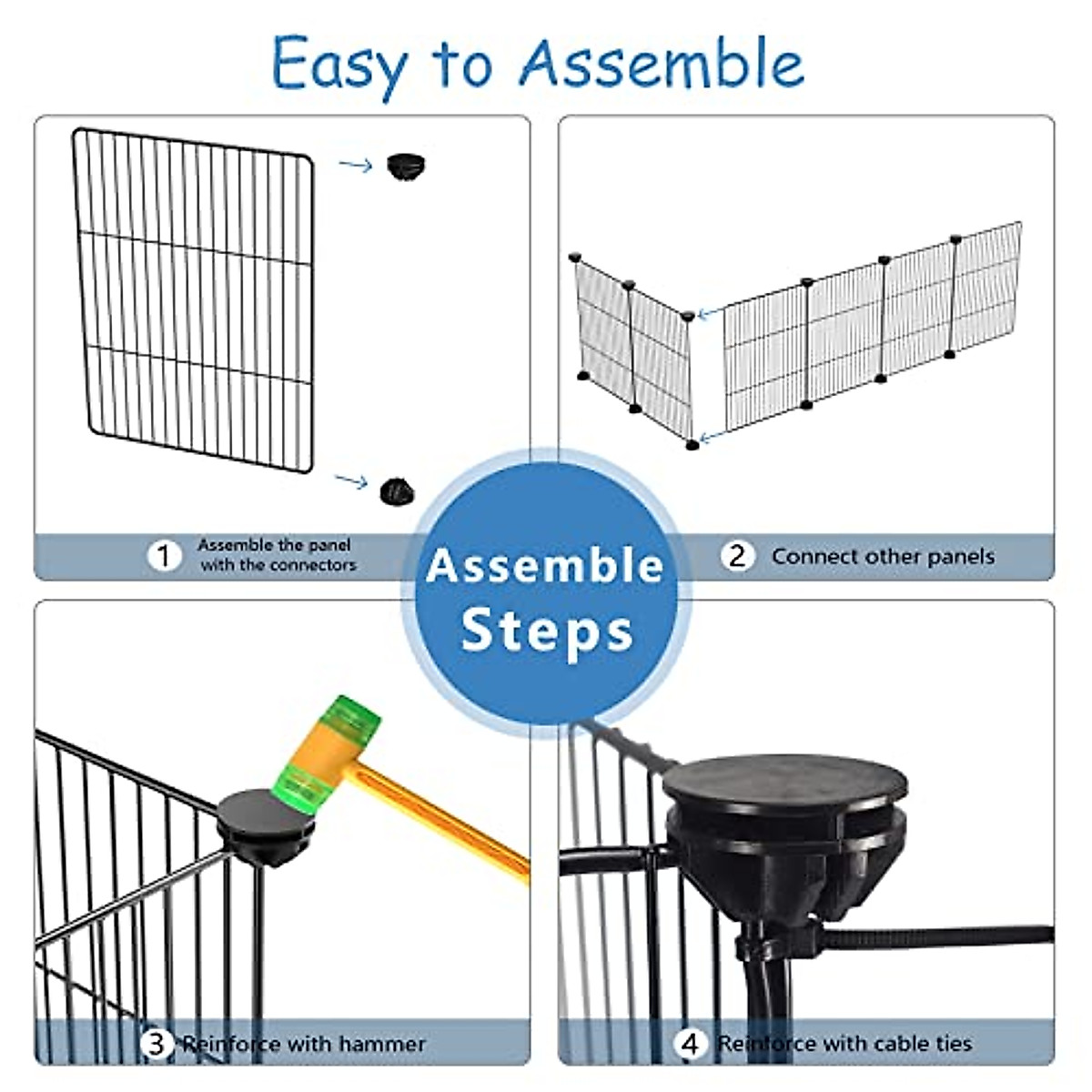 Easy to Assemble

1 Assemble the panel with the connectors

2 Connect other panels

Assemble Steps

3 Reinforce with hammer

4 Reinforce with cable ties