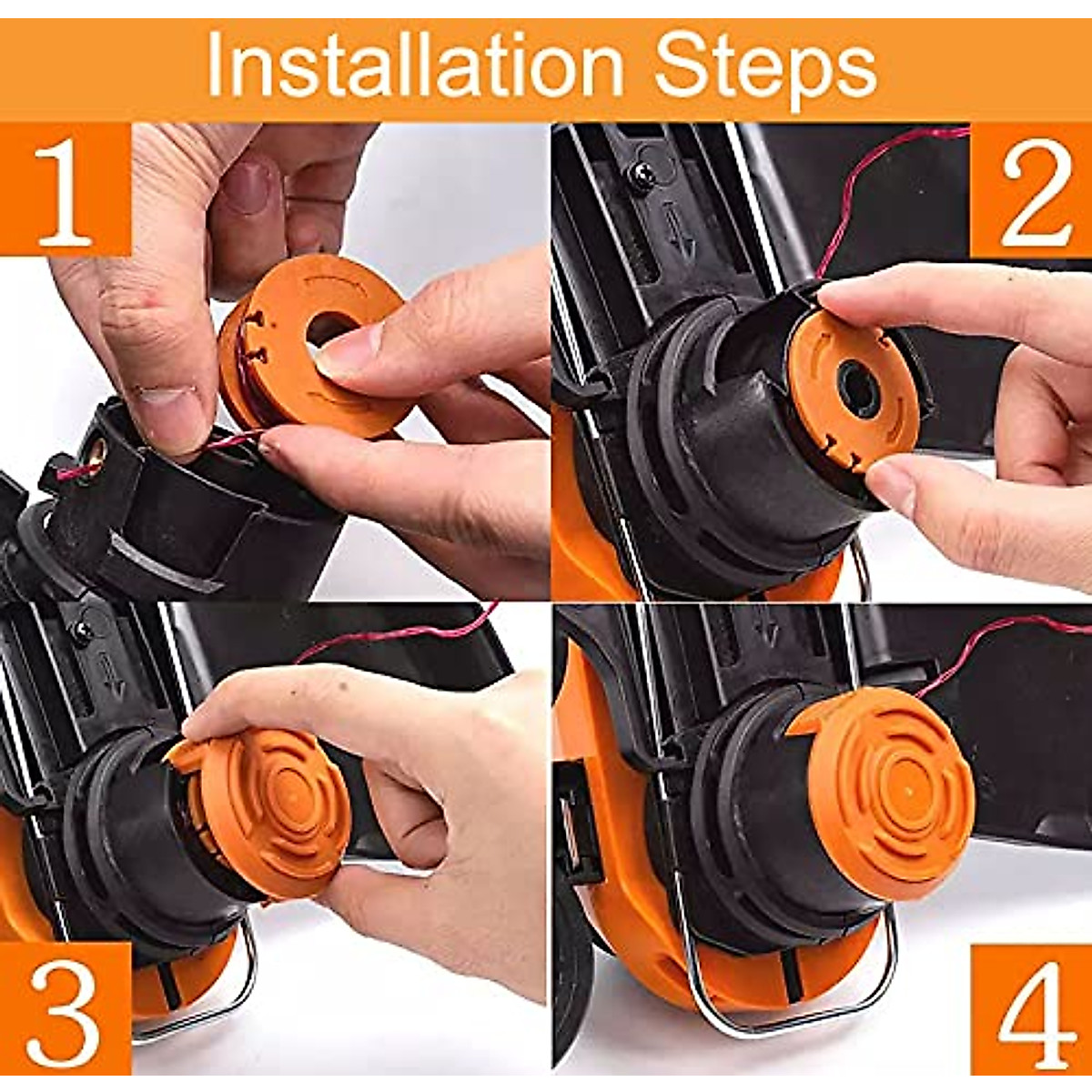 Installation Steps

1

2

3

4