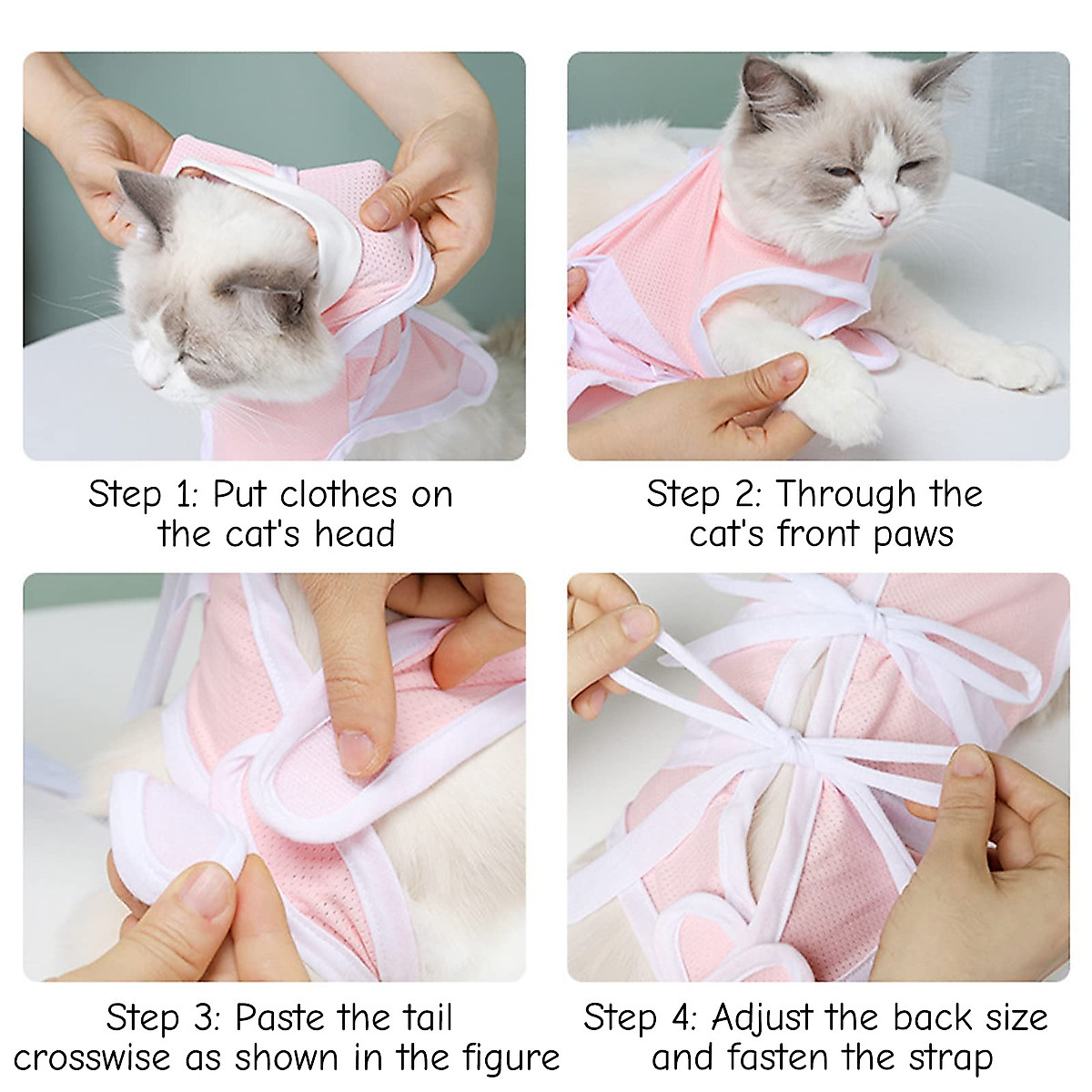 Step 1: Put clothes on the cat's head

Step 2: Through the cat's front paws

Step 3: Paste the tail crosswise as shown in the figure

Step 4: Adjust the back size and fasten the strap