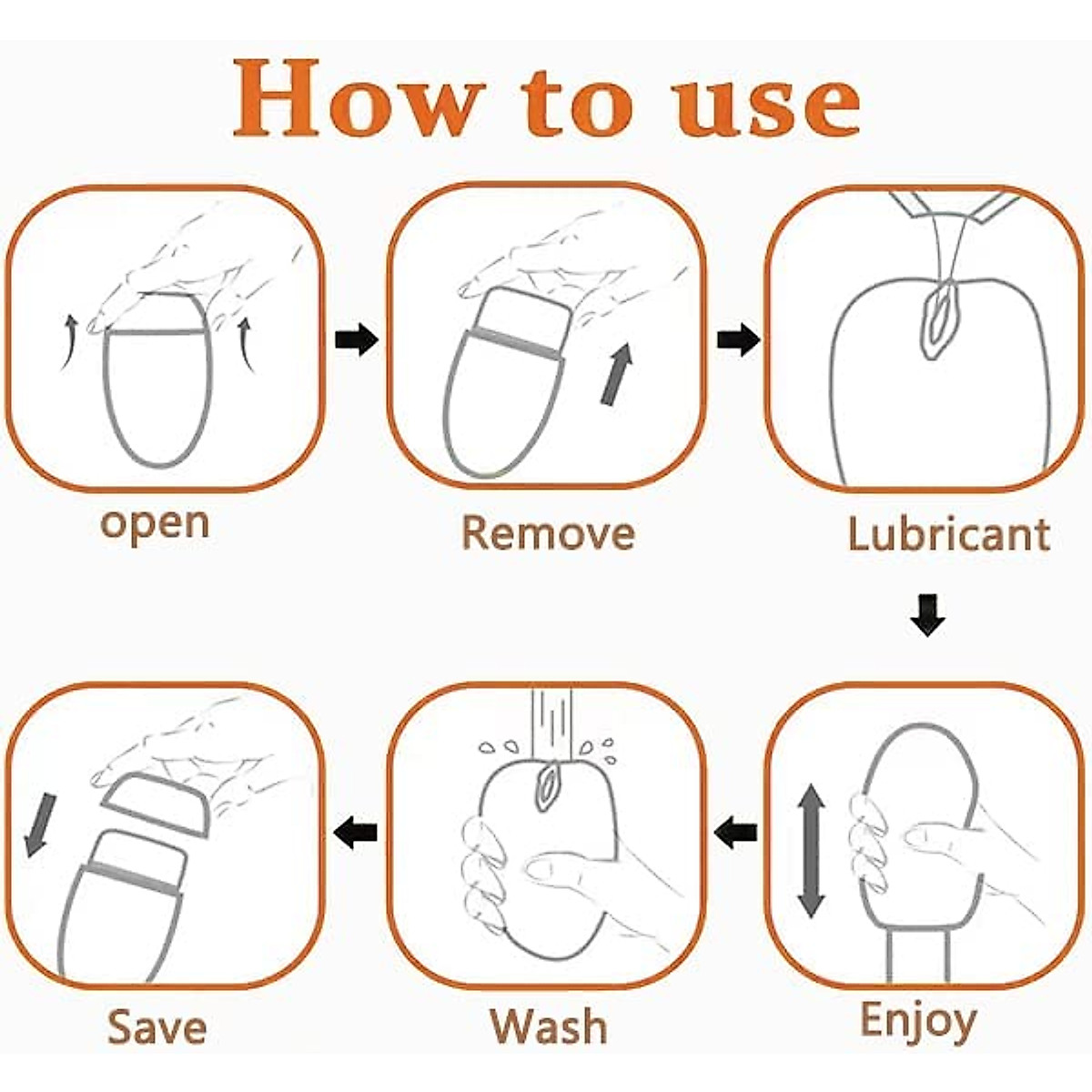 How to use

open

Remove

Lubricant

Enjoy

Wash

Save