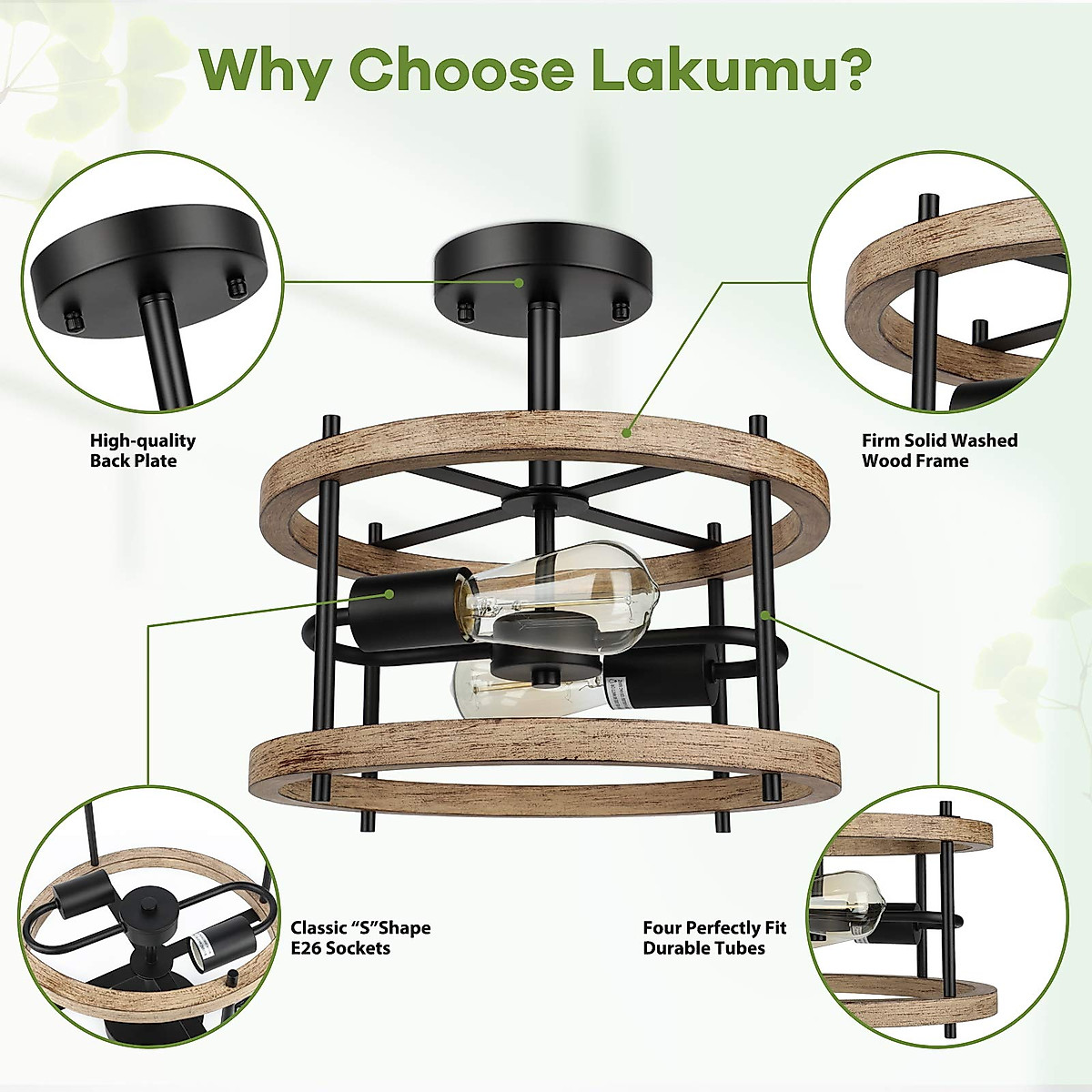 Why Choose Lakumu?

High-quality Back Plate

Firm Solid Washed Wood Frame

Classic “S”Shape E26 Sockets

Four Perfectly Fit Durable Tubes