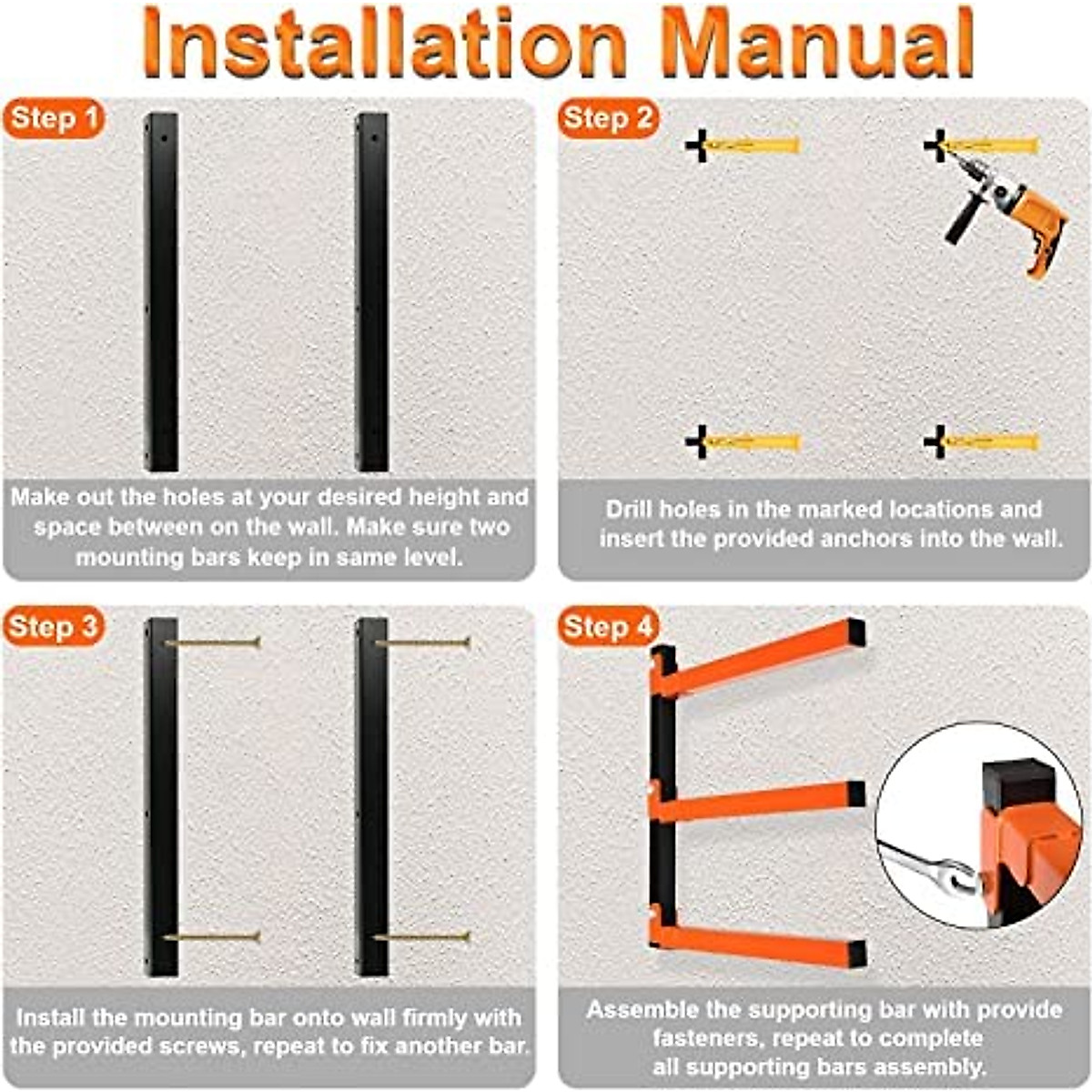 Installation Manual

Step 1

Make out the holes at your desired height and space between on the wall. Make sure two mounting bars keep in same level.

Step 2

Drill holes in the marked locations and insert the provided anchors into the wall.

Step 3

Install the mounting bar onto wall firmly with the provided screws, repeat to fix another bar.

Step 4

Assemble the supporting bar with provide fasteners, repeat to complete all supporting bars assembly.