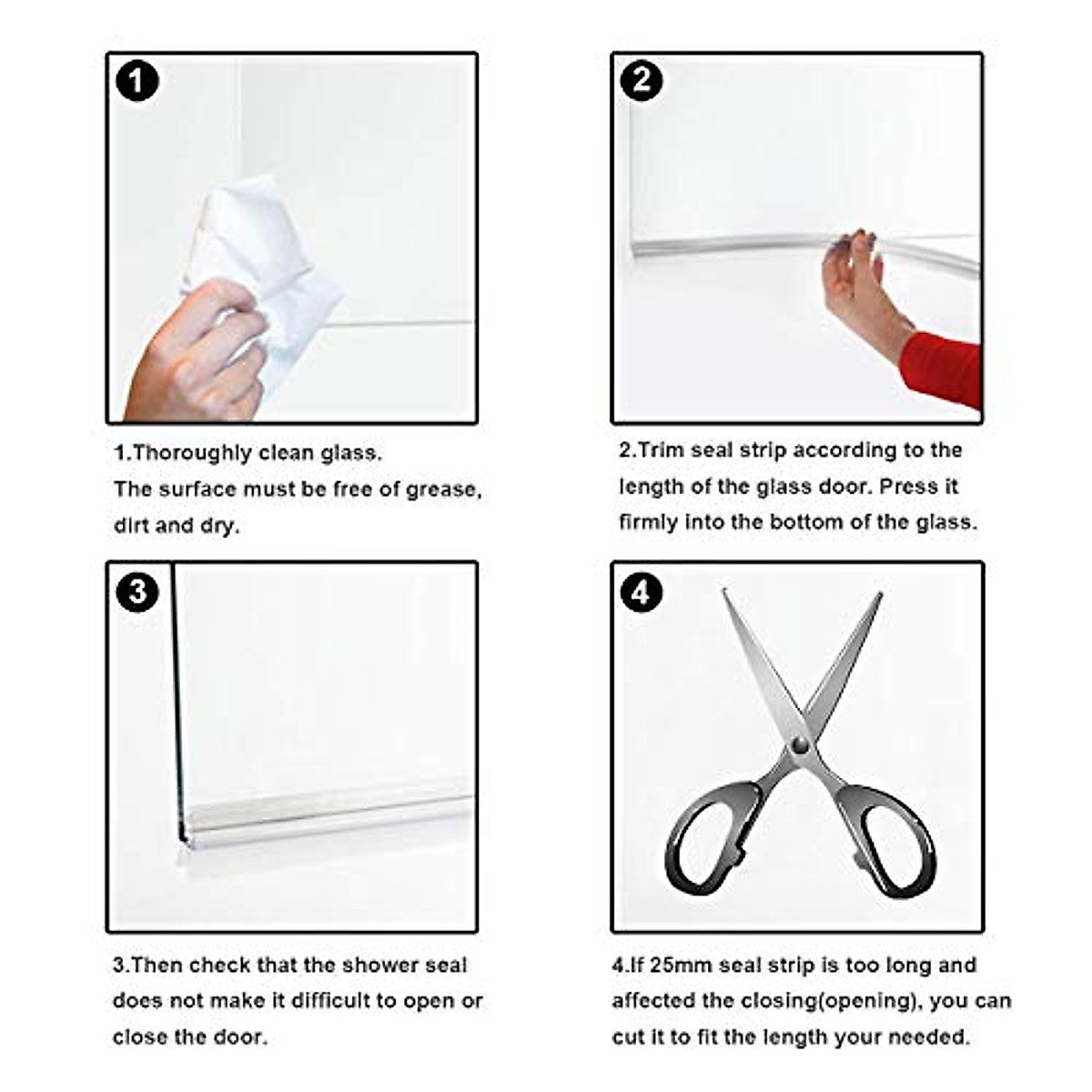 1

1.Thoroughly clean glass.
The surface must be free of grease, dirt and dry.

2

2.Trim seal strip according to the length of the glass door. Press it firmly into the bottom of the glass.

3

3.Then check that the shower seal does not make it difficult to open or close the door.

4

4.If 25mm seal strip is too long and affected the closing(opening), you can cut it to fit the length your needed.