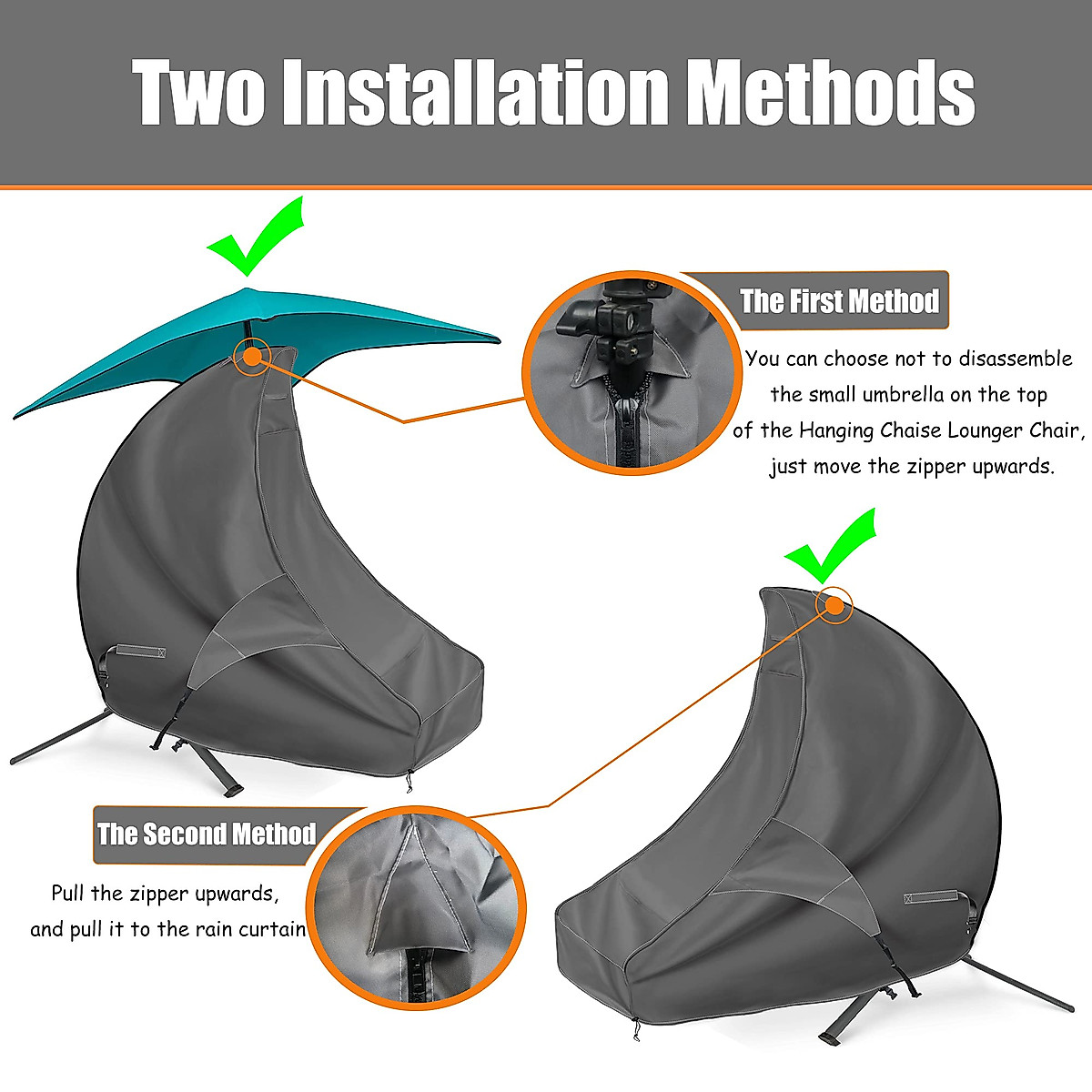 Two Installation Methods

The First Method

You can choose not to disassemble the small umbrella on the top of the Hanging Chaise Lounger Chair, just move the zipper upwards.

The Second Method

Pull the zipper upwards, and pull it to the rain curtain