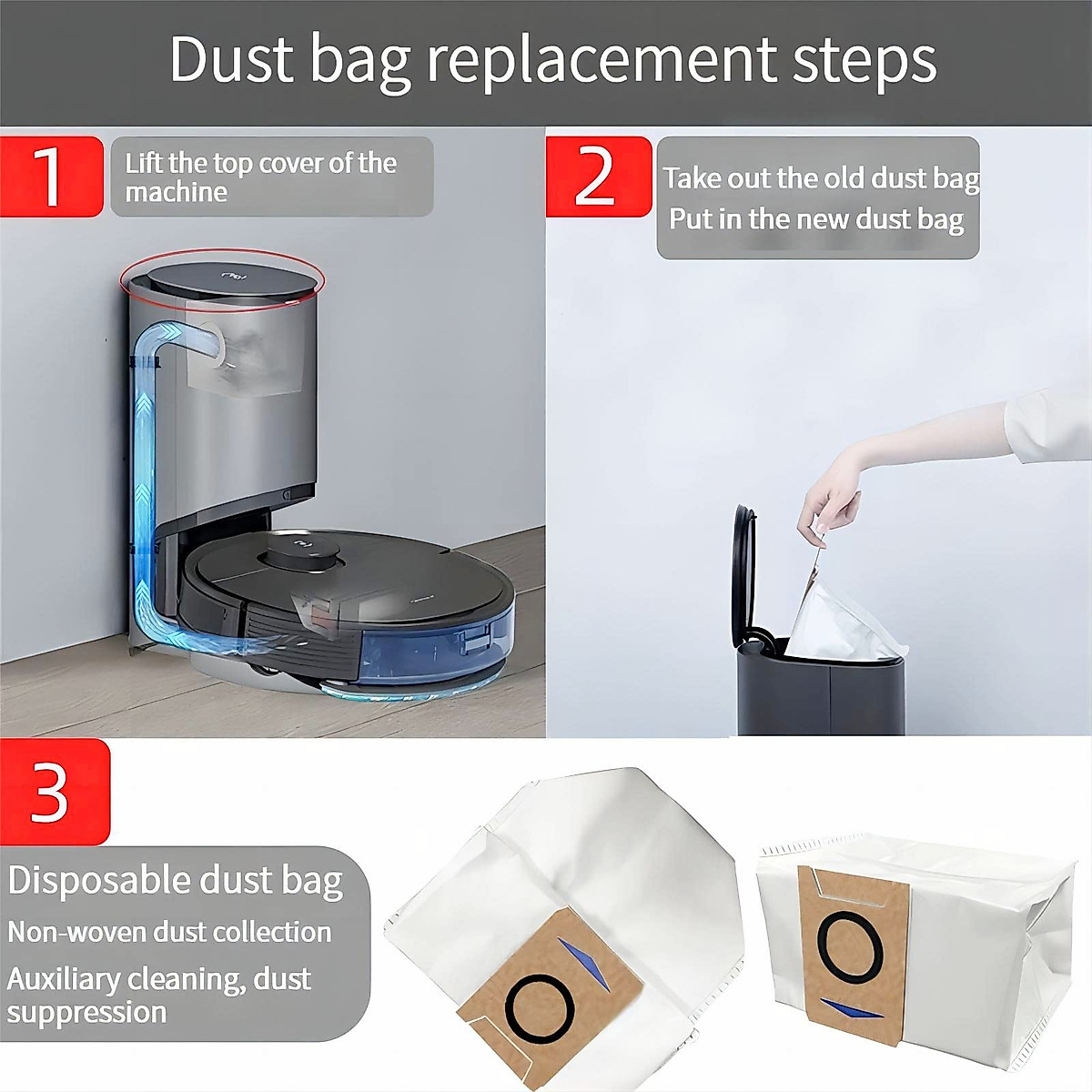 Dust bag replacement steps

1

Lift the top cover of the machine

2

Take out the old dust bag
Put in the new dust bag

3

Disposable dust bag

Non-woven dust collection

Auxiliary cleaning, dust suppression