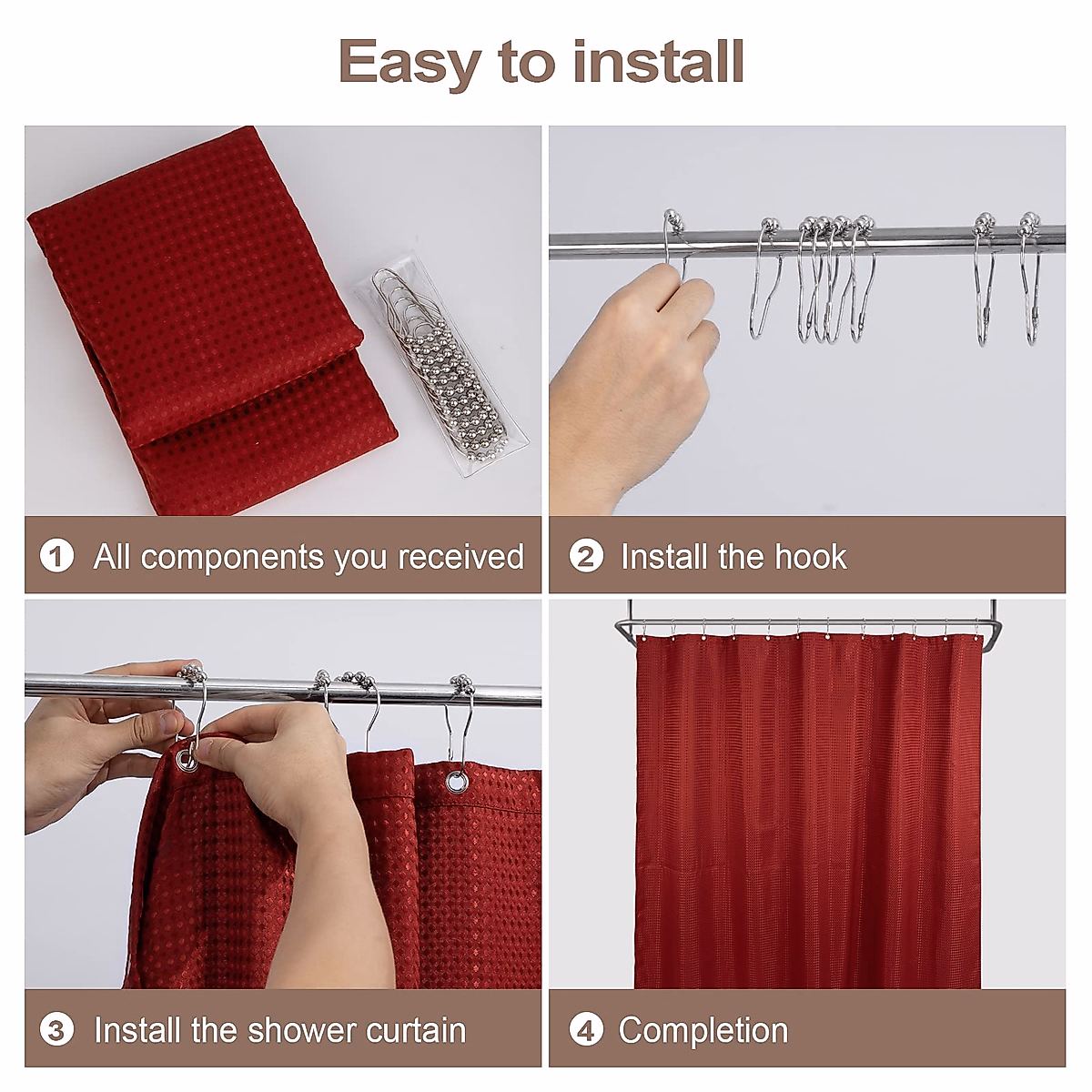 Easy to install

1 All components you received

2 Install the hook

3 Install the shower curtain

4 Completion