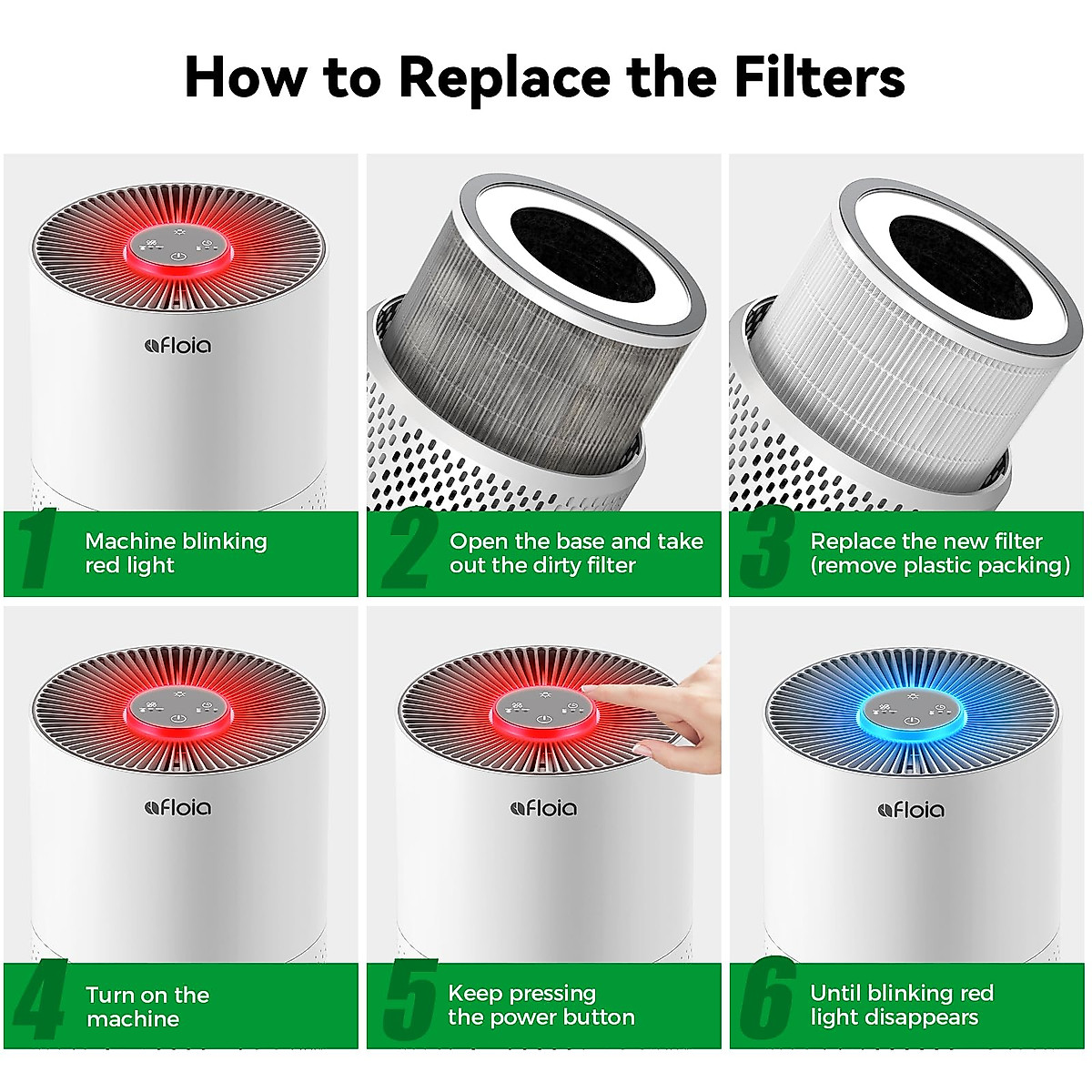 How to Replace the Filters

afloia

1 Machine blinking red light

2 Open the base and take out the dirty filter

3 Replace the new filter (remove plastic packing)

afloia

4 Turn on the machine

afloia

5 Keep pressing the power button

afloia

6 Until blinking red light disappears