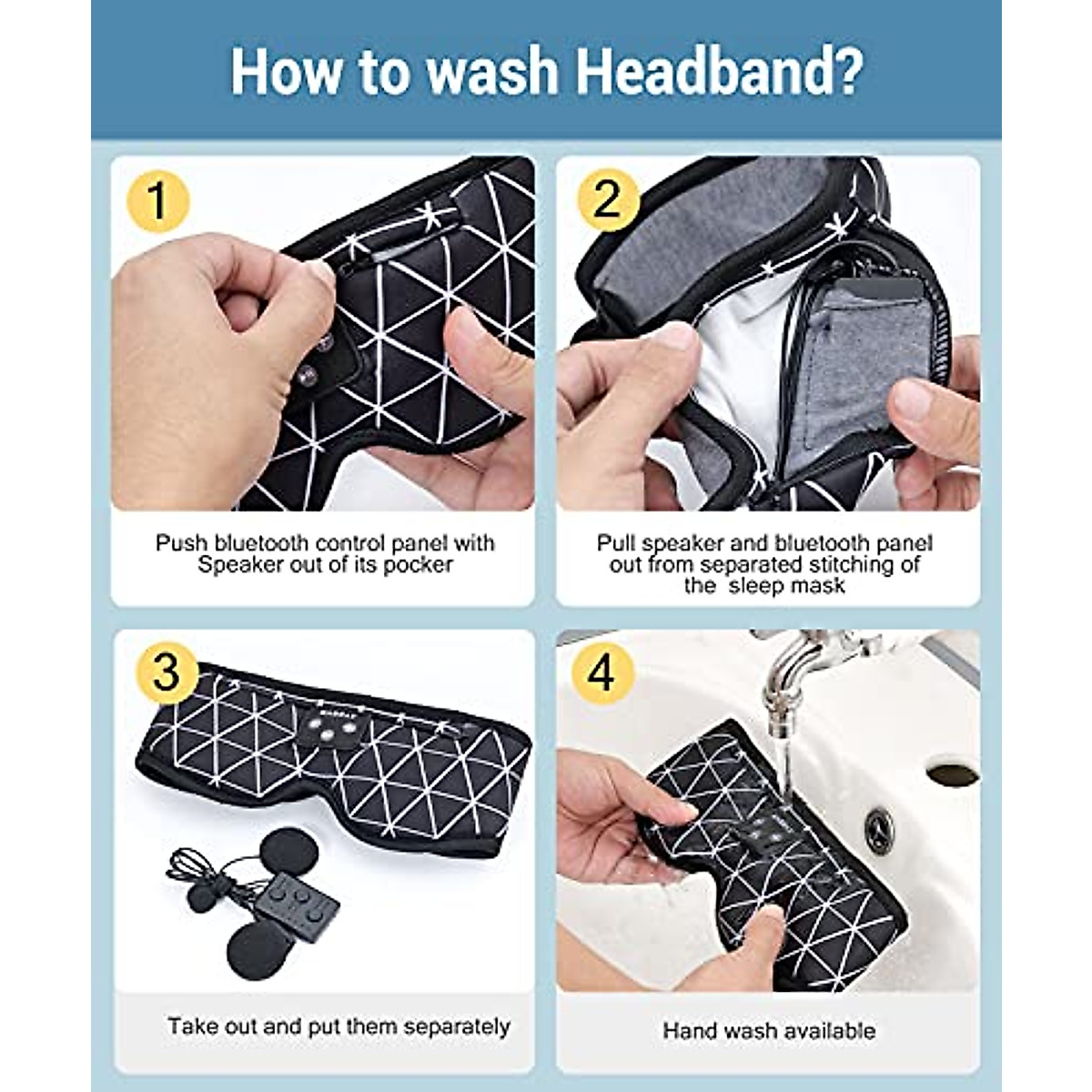 How to wash Headband?

1

Push bluetooth control panel with Speaker out of its pocker

2

Pull speaker and bluetooth panel out from separated stitching of the sleep mask

3

Take out and put them separately

4

Hand wash available