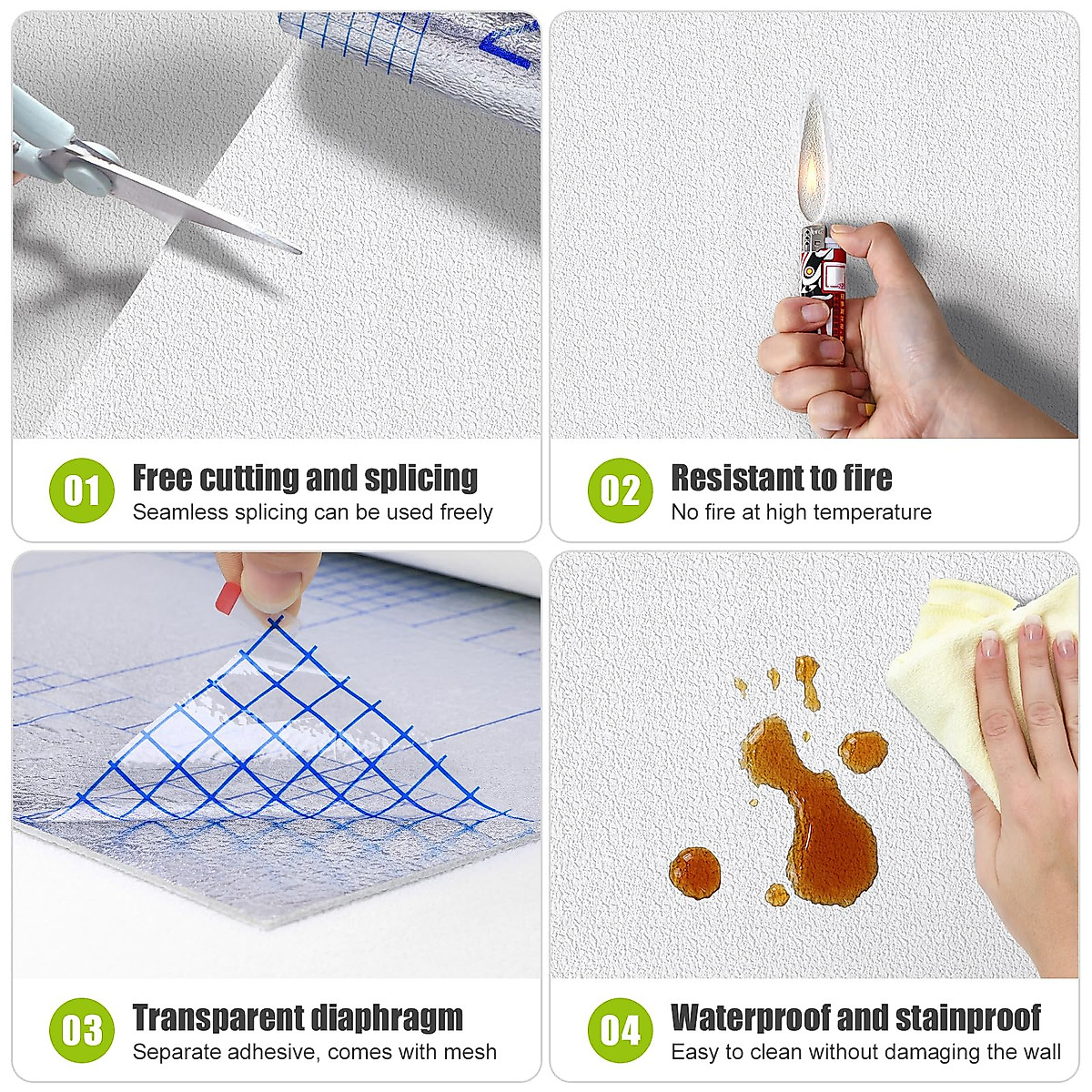 01
Free cutting and splicing
Seamless splicing can be used freely

02
Resistant to fire
No fire at high temperature

03
Transparent diaphragm
Separate adhesive, comes with mesh

04
Waterproof and stainproof
Easy to clean without damaging the wall