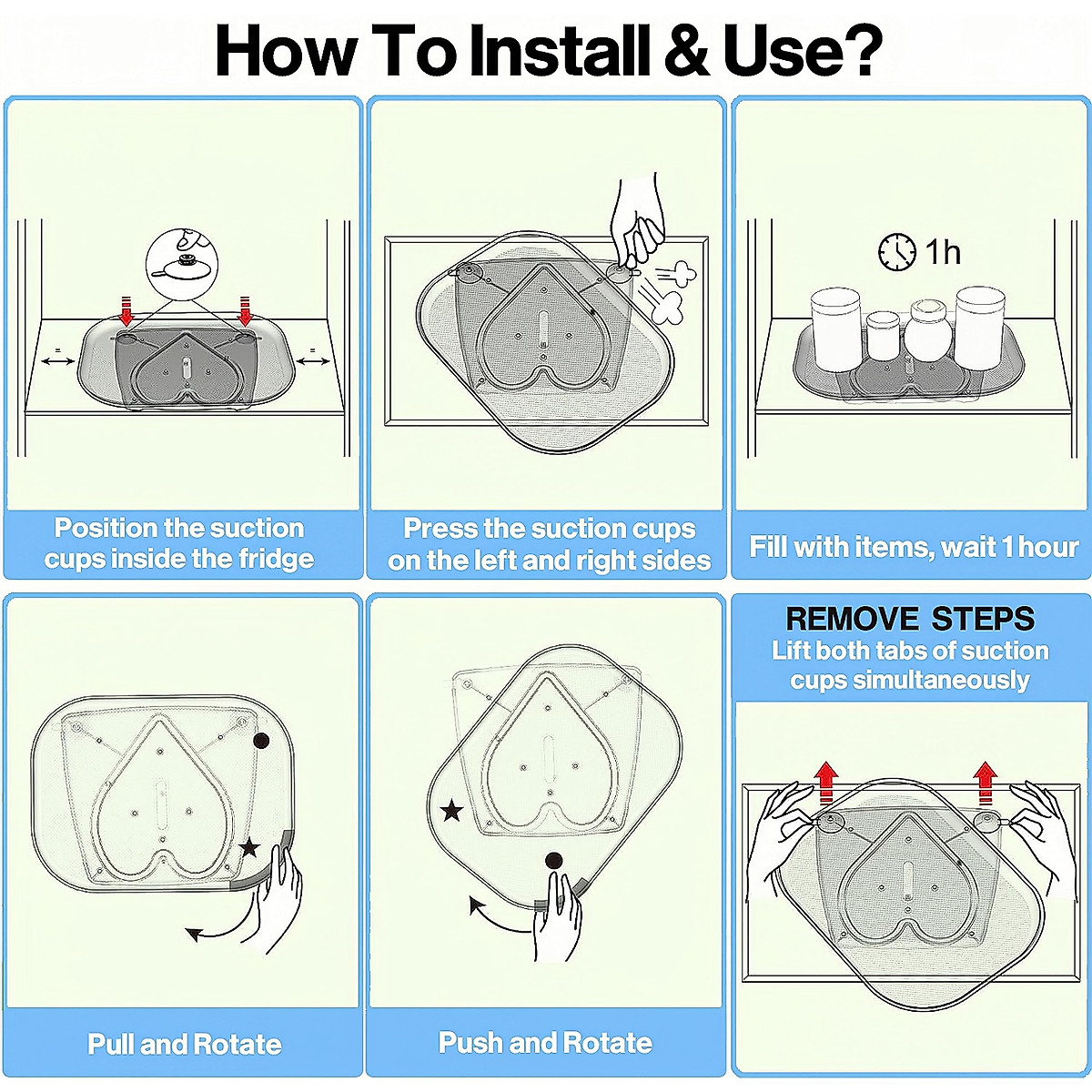 How To Install & Use?

Position the suction cups inside the fridge

Press the suction cups on the left and right sides

1h

Fill with items, wait 1 hour

Pull and Rotate

Push and Rotate

REMOVE STEPS
Lift both tabs of suction cups simultaneously