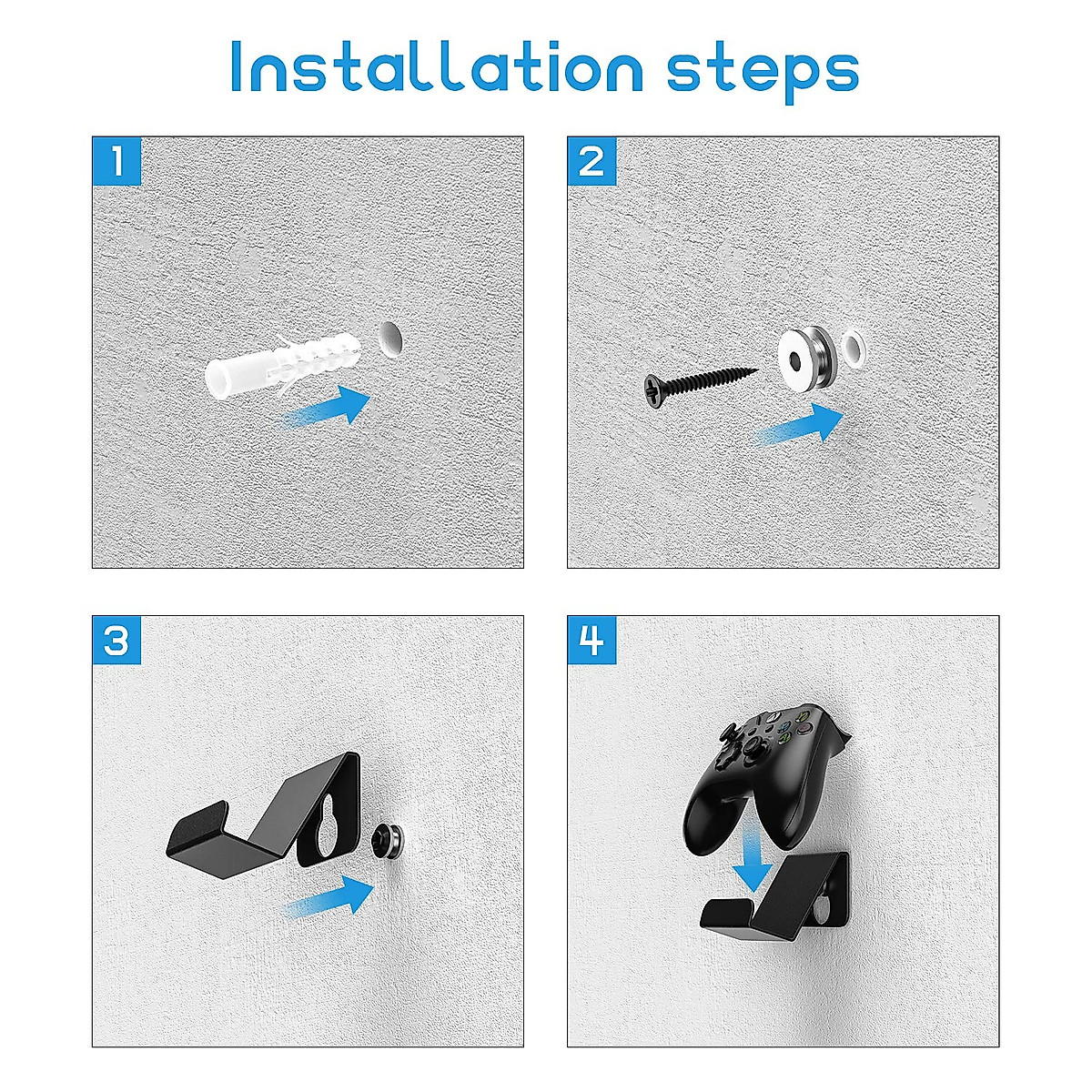 Installation steps

1

2

3

4