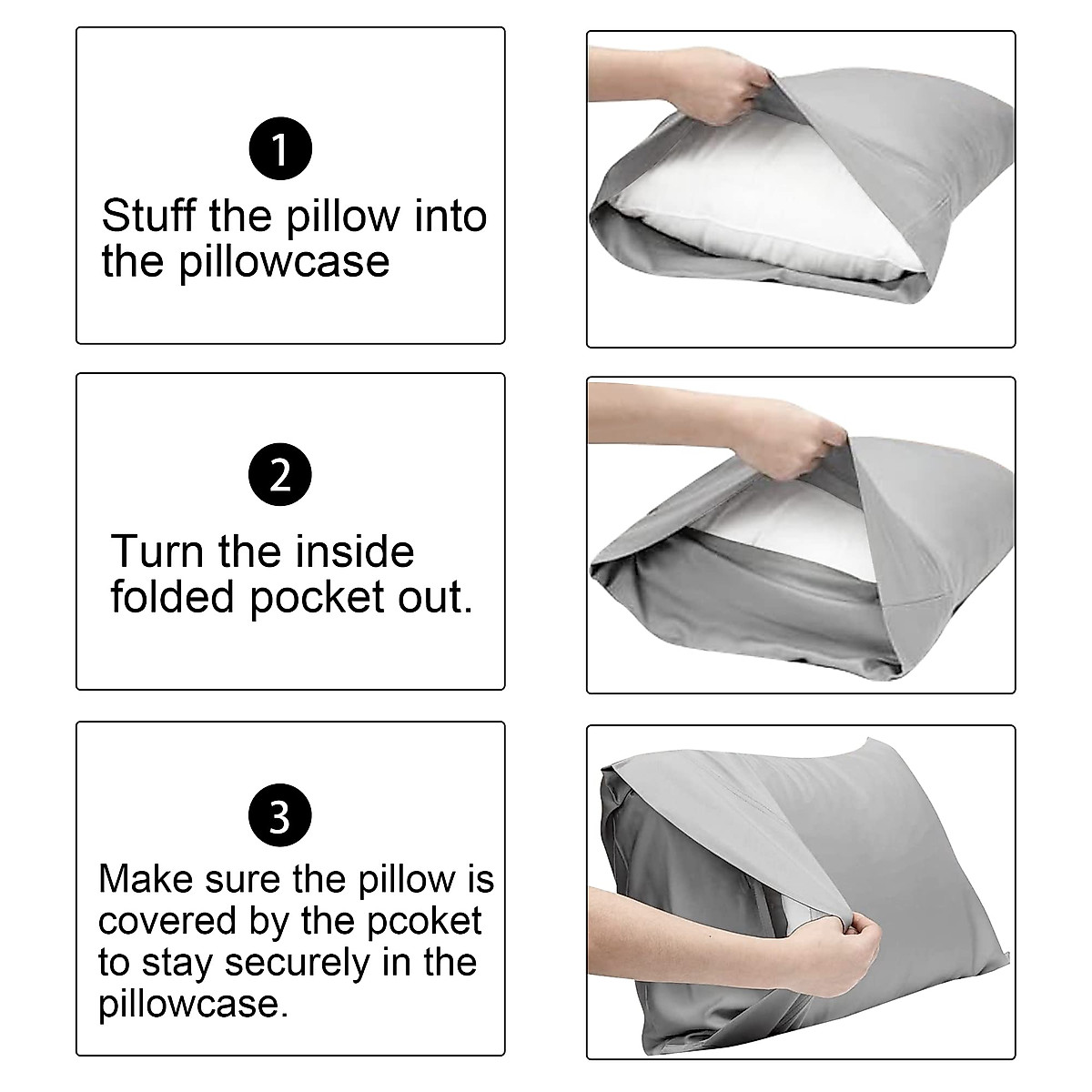 1

Stuff the pillow into the pillowcase

2

Turn the inside folded pocket out.

3

Make sure the pillow is covered by the pcoket to stay securely in the pillowcase.