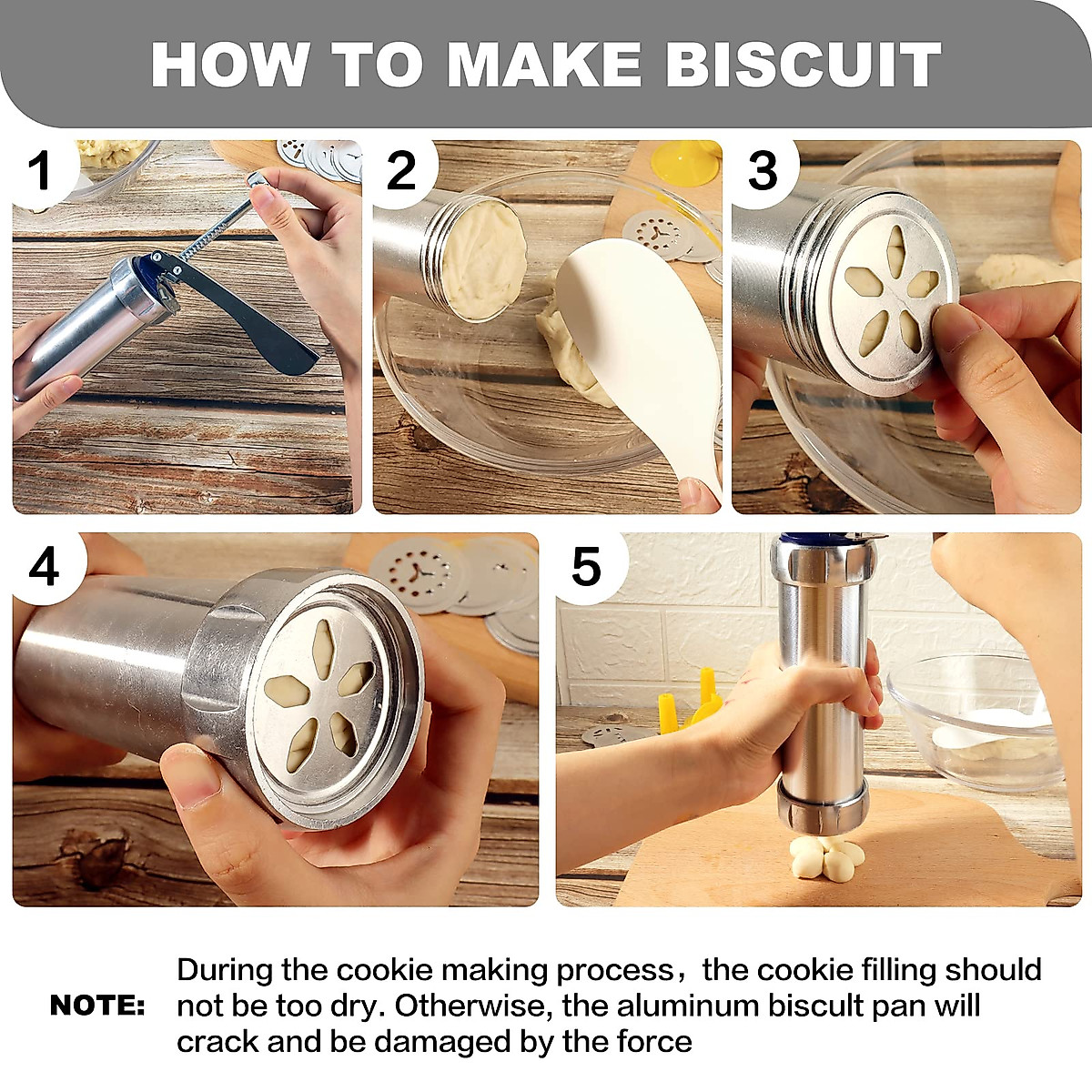 HOW TO MAKE BISCUIT

1

2

3

4

5

NOTE: During the cookie making process，the cookie filling should not be too dry. Otherwise, the aluminum biscult pan will crack and be damaged by the force