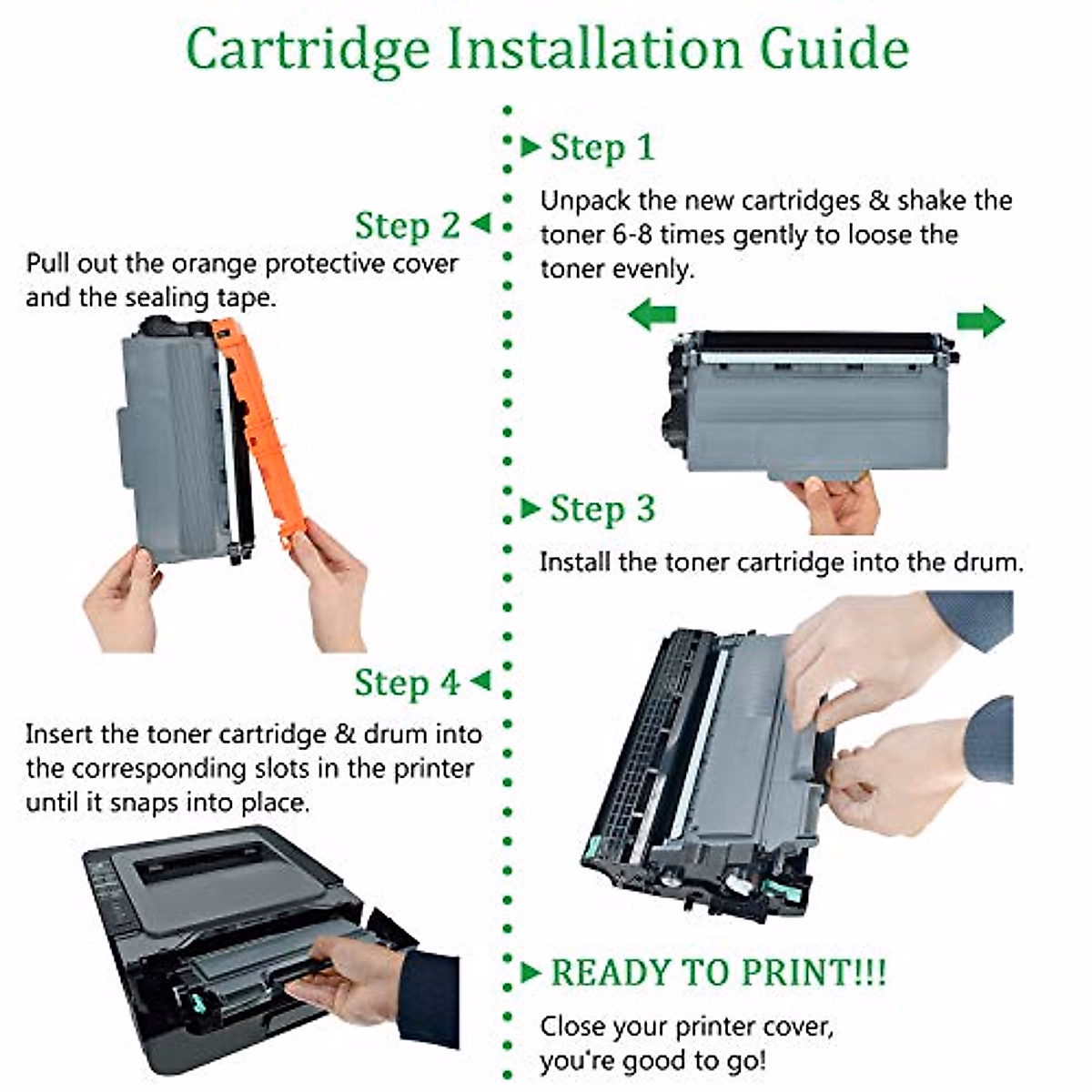 Cartridge Installation Guide

Step 1

Unpack the new cartridges & shake the toner 6-8 times gently to loose the toner evenly.

Step 2

Pull out the orange protective cover and the sealing tape.

Step 3

Install the toner cartridge into the drum.

Step 4

Insert the toner cartridge & drum into the corresponding slots in the printer until it snaps into place.

READY TO PRINT!!!

Close your printer cover, you're good to go!