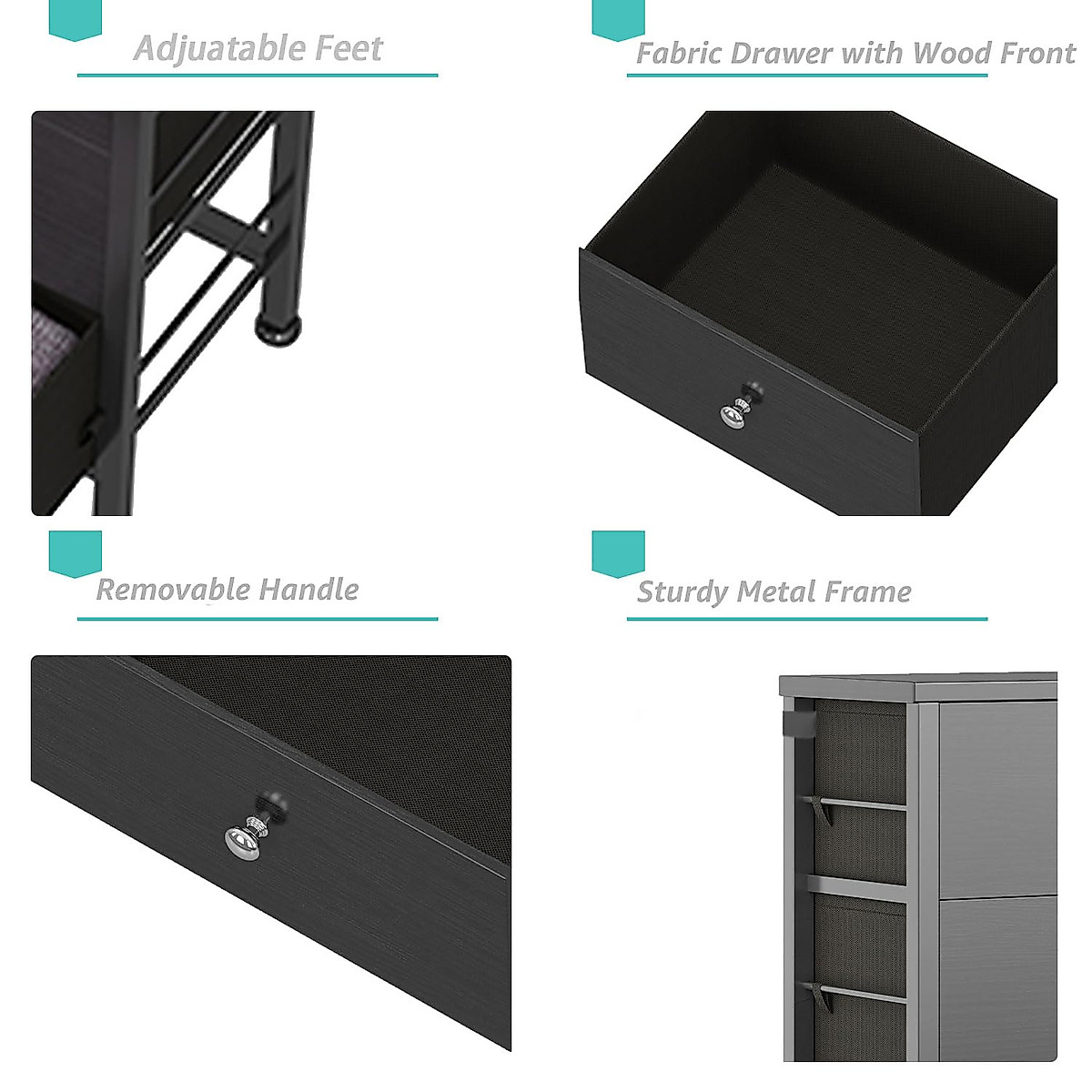 Adjuatable Feet

Fabric Drawer with Wood Front

Removable Handle

Sturdy Metal Frame