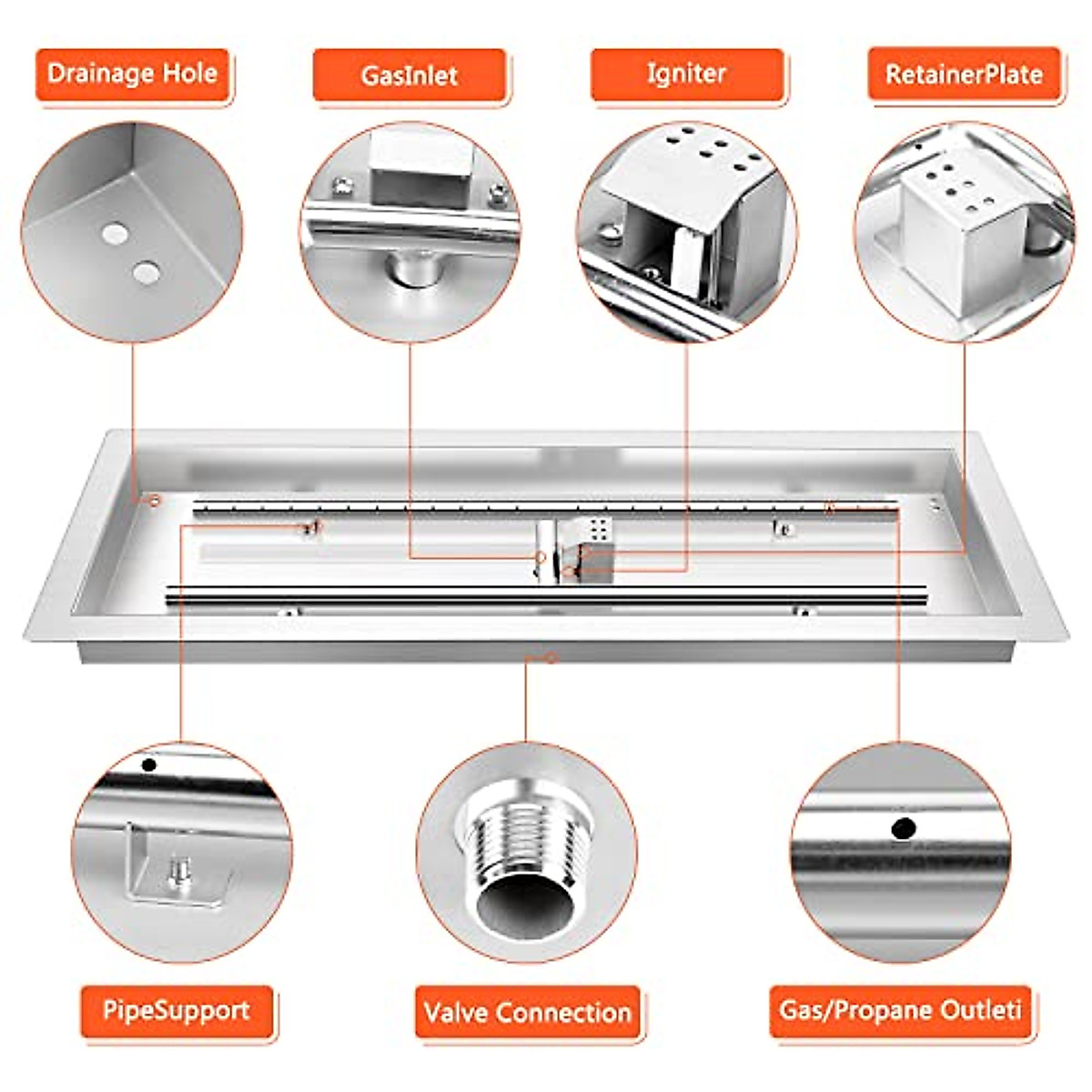 Drainage Hole

GasInlet

Igniter

RetainerPlate

PipeSupport

Valve Connection

Gas/Propane Outleti