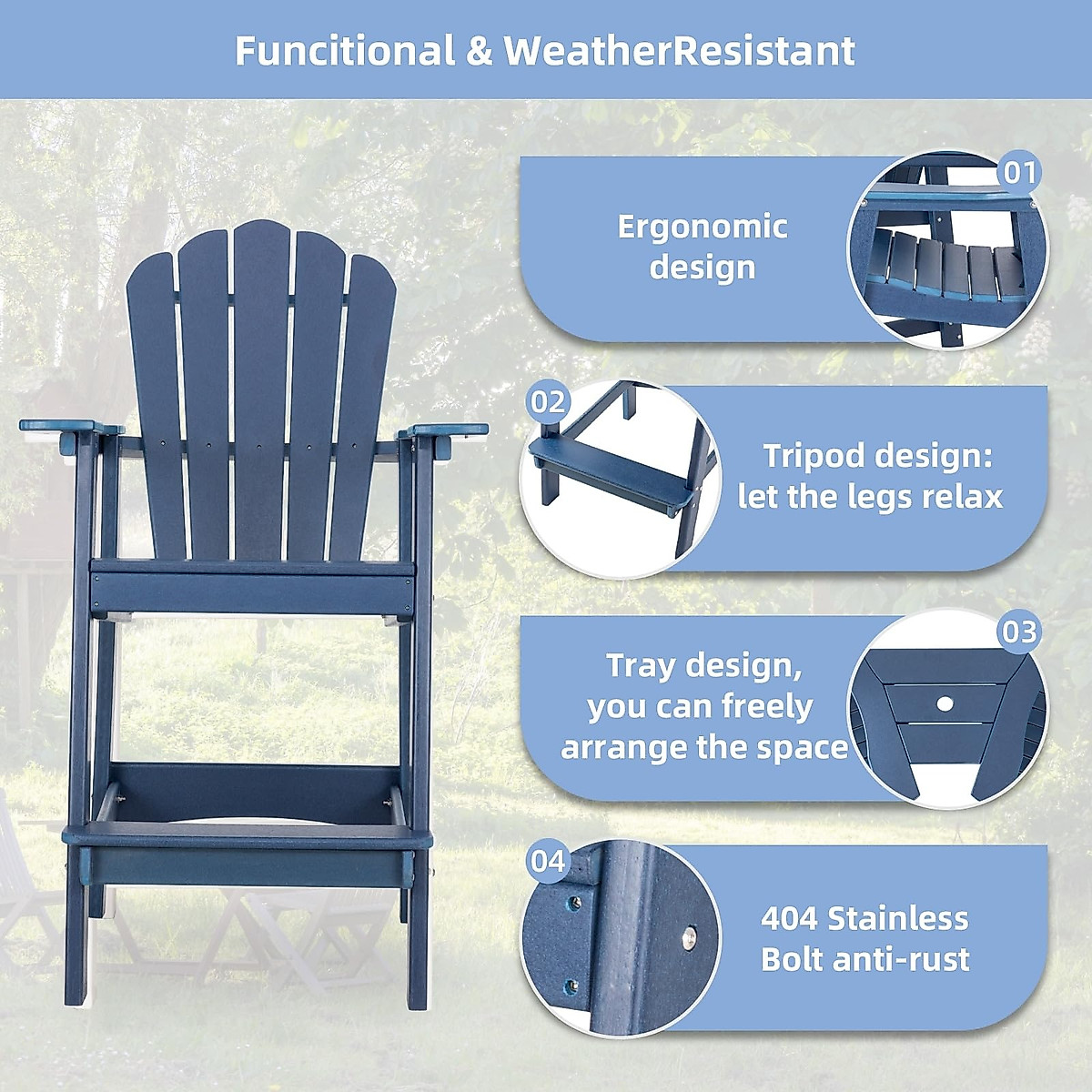 Funcitional & WeatherResistant

01

Ergonomic design

02

Tripod design: let the legs relax

03

Tray design, you can freely arrange the space

04

404 Stainless Bolt anti-rust