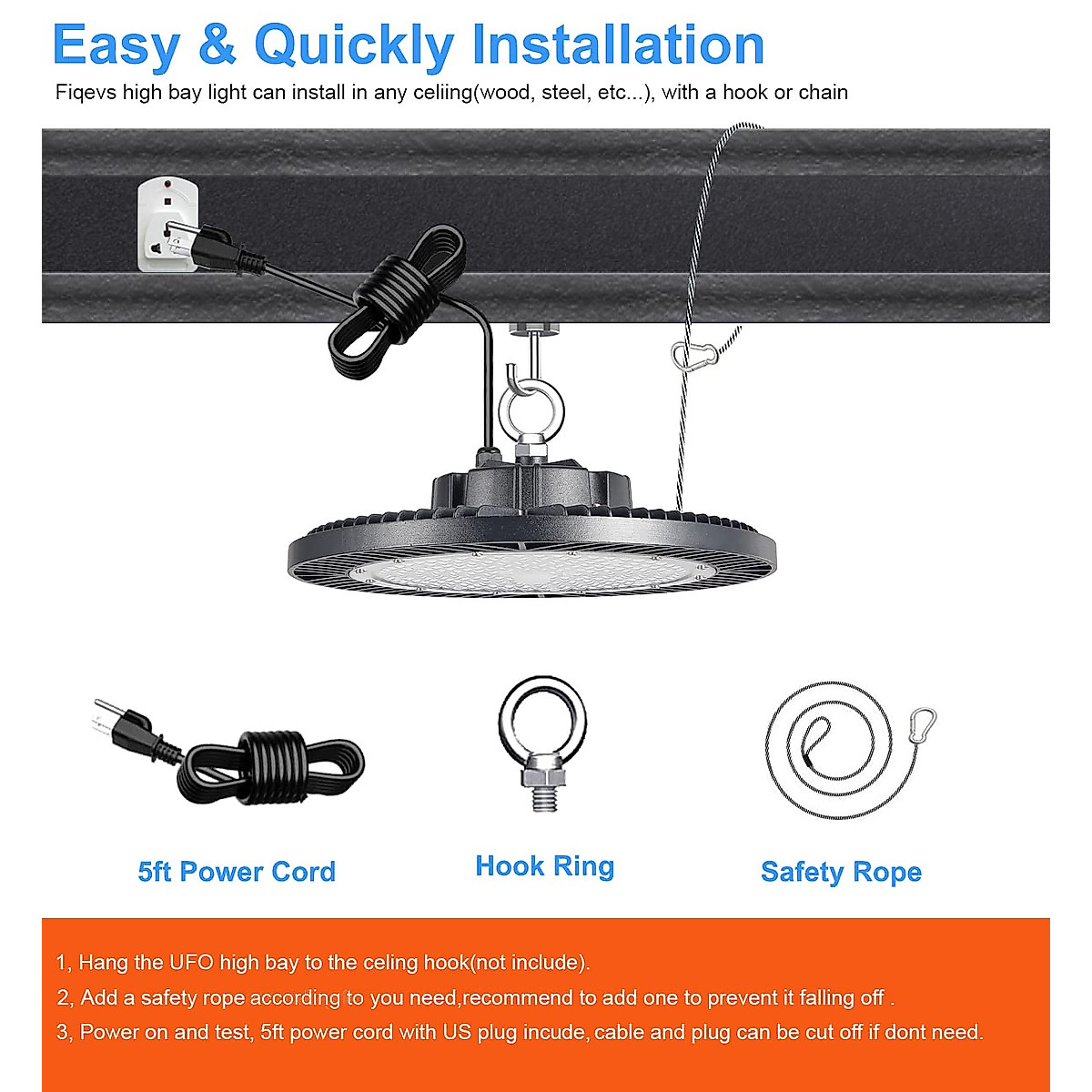 Easy & Quickly Installation

Fiqevs high bay light can install in any celiing(wood, steel, etc...), with a hook or chain

5ft Power Cord

Hook Ring

Safety Rope

1, Hang the UFO high bay to the celing hook(not include).

2, Add a safety rope according to you need,recommend to add one to prevent it falling off .

3, Power on and test, 5ft power cord with US plug incude, cable and plug can be cut off if dont need.