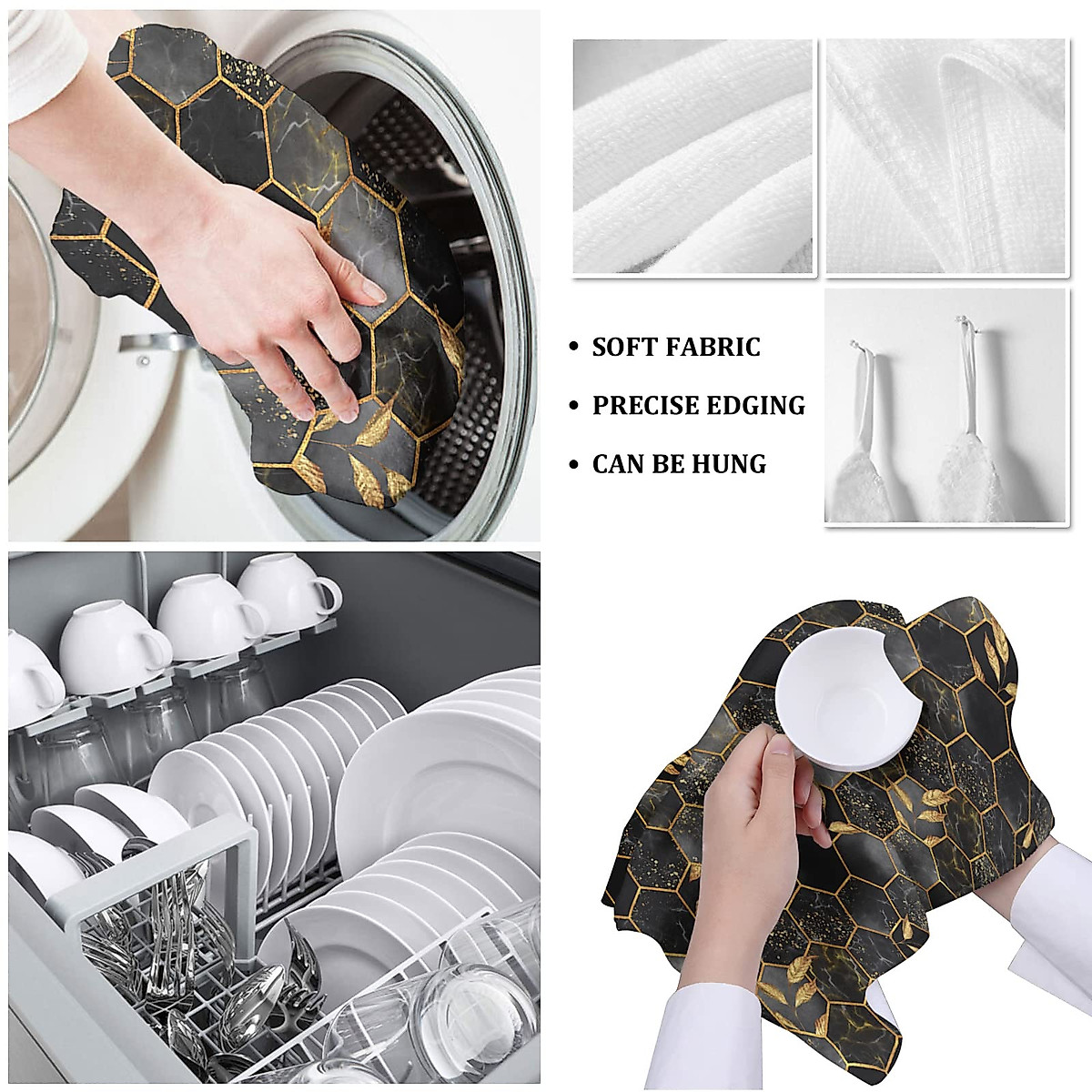 • SOFT FABRIC
• PRECISE EDGING
• CAN BE HUNG