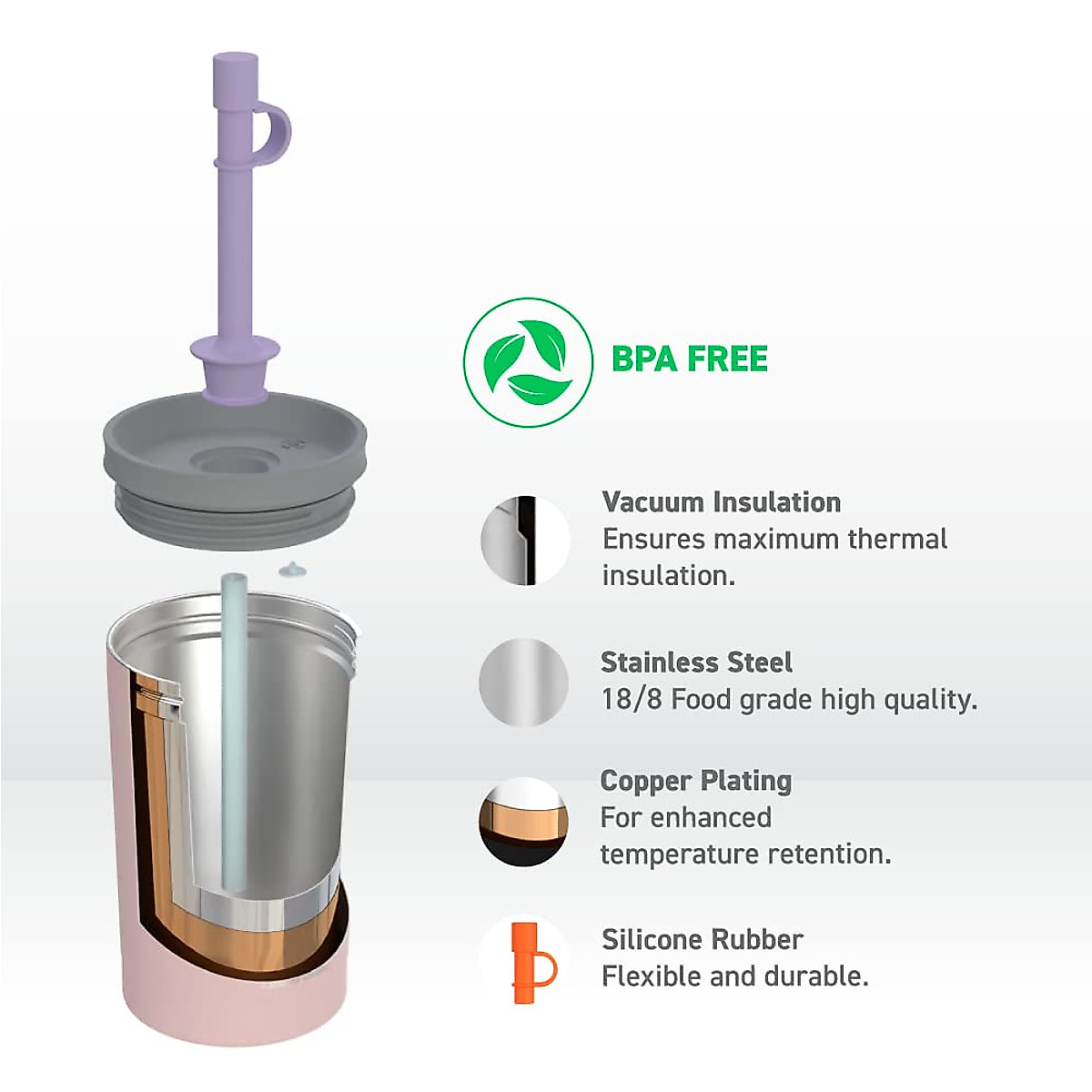 BPA FREE

Vacuum Insulation
Ensures maximum thermal insulation.

Stainless Steel
18/8 Food grade high quality.

Copper Plating
For enhanced temperature retention.

Silicone Rubber
Flexible and durable.