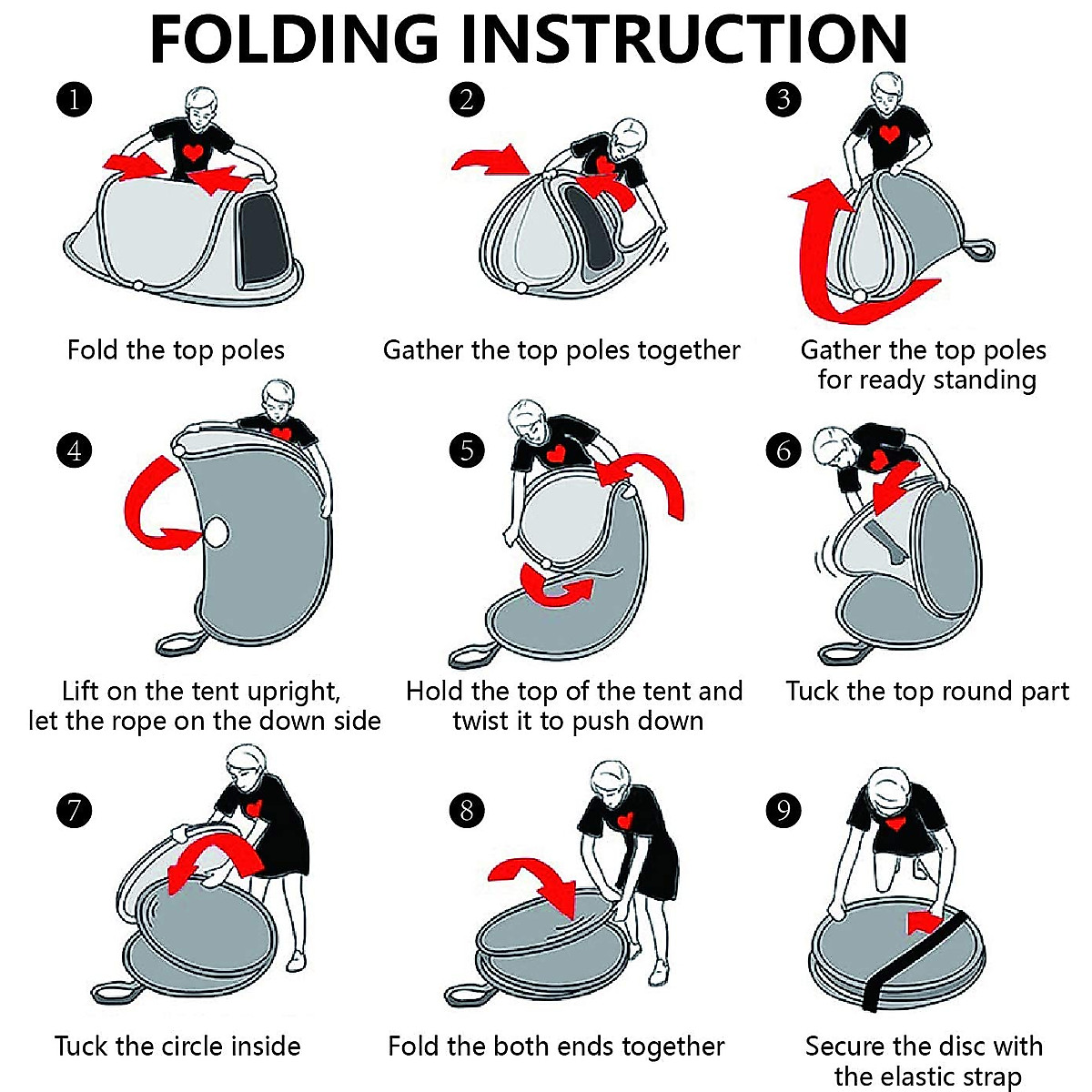 FOLDING INSTRUCTION

1
Fold the top poles

2
Gather the top poles together

3
Gather the top poles for ready standing

4
Lift on the tent upright, let the rope on the down side

5
Hold the top of the tent and twist it to push down

6
Tuck the top round part

7
Tuck the circle inside

8
Fold the both ends together

9
Secure the disc with the elastic strap