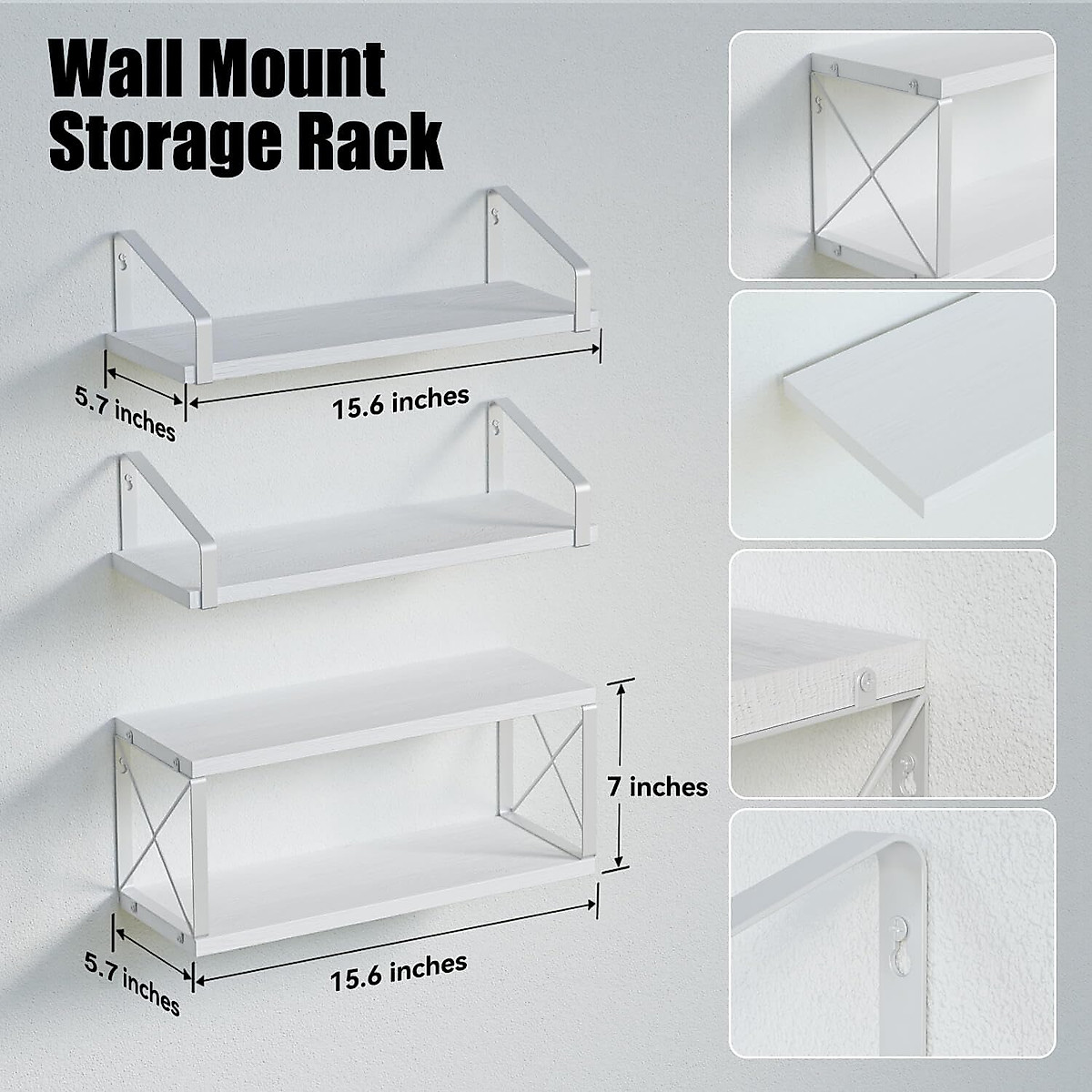 Wall Mount Storage Rack

5.7 inches

15.6 inches

7 inches

5.7 inches

15.6 inches