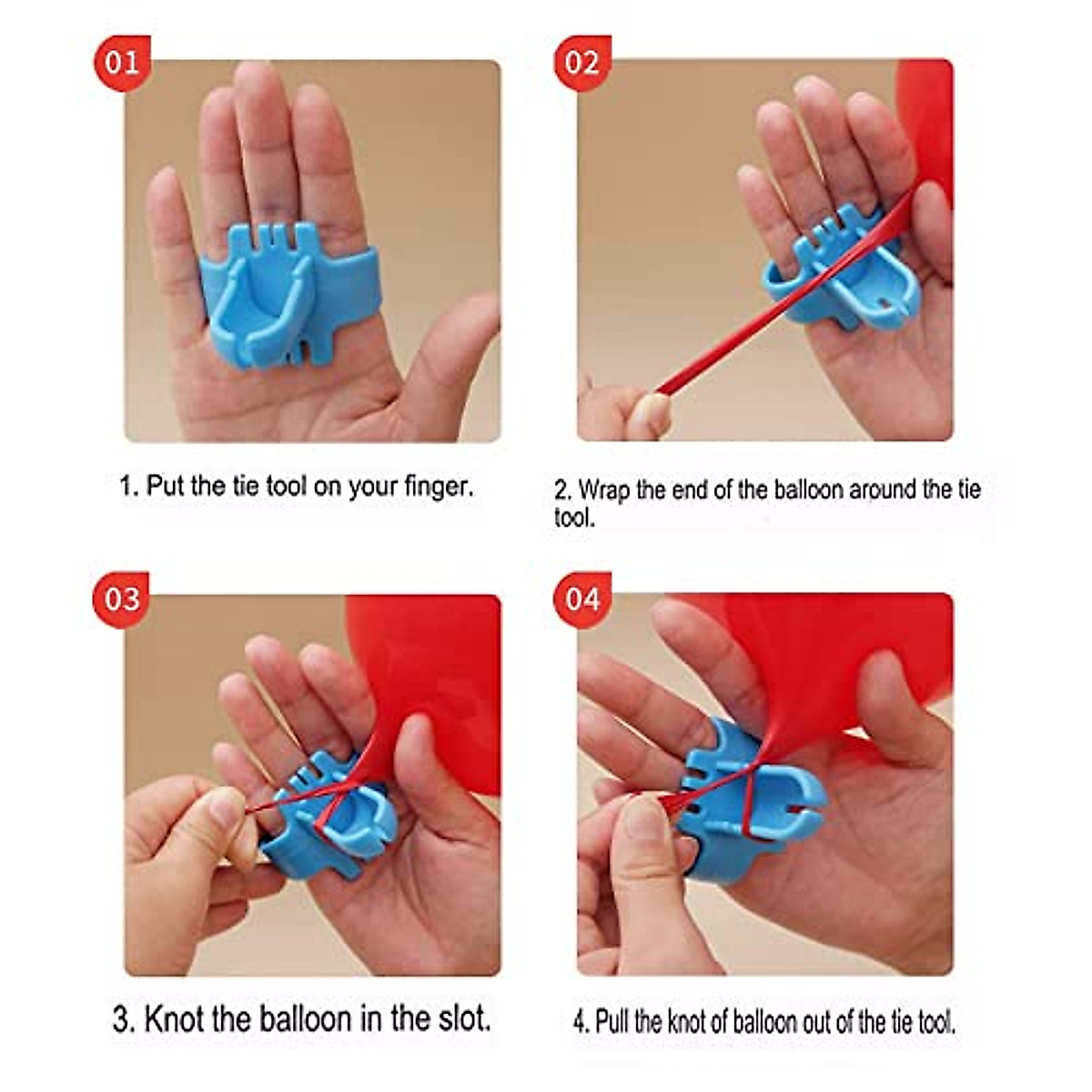 01

1. Put the tie tool on your finger.

02

2. Wrap the end of the balloon around the tie tool.

03

3. Knot the balloon in the slot.

04

4. Pull the knot of balloon out of the tie tool.