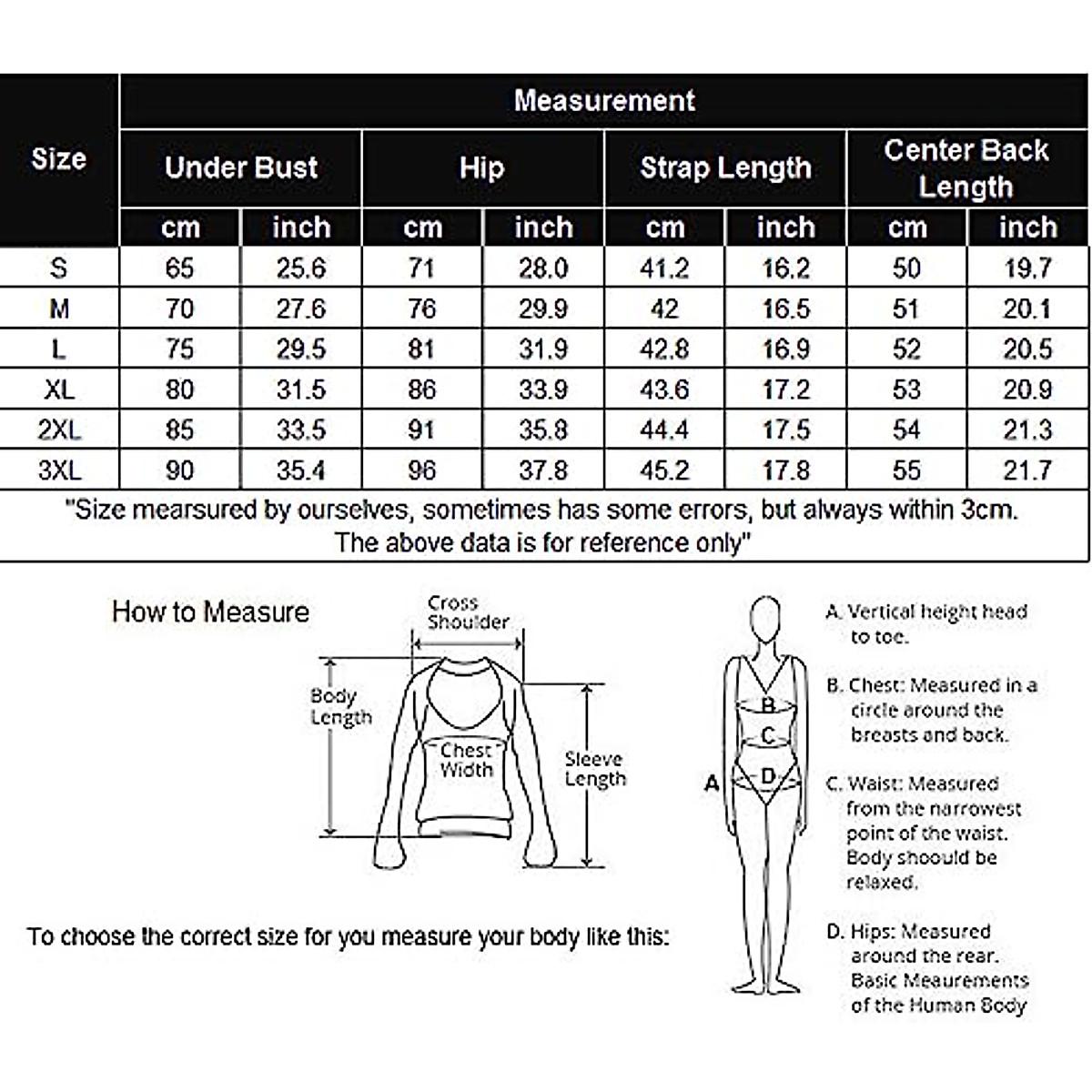 | Size | Measurement | | | | | | | |
|---|---|---|---|---|---|---|---|---|
| | Under Bust | | Hip | | Strap Length | | Center Back Length | |
| | cm | inch | cm | inch | cm | inch | cm | inch |
| S | 65 | 25.6 | 71 | 28.0 | 41.2 | 16.2 | 50 | 19.7 |
| M | 70 | 27.6 | 76 | 29.9 | 42 | 16.5 | 51 | 20.1 |
| L | 75 | 29.5 | 81 | 31.9 | 42.8 | 16.9 | 52 | 20.5 |
| XL | 80 | 31.5 | 86 | 33.9 | 43.6 | 17.2 | 53 | 20.9 |
| 2XL | 85 | 33.5 | 91 | 35.8 | 44.4 | 17.5 | 54 | 21.3 |
| 3XL | 90 | 35.4 | 96 | 37.8 | 45.2 | 17.8 | 55 | 21.7 |

"Size mearsured by ourselves, sometimes has some errors, but always within 3cm. The above data is for reference only"

How to Measure

Cross Shoulder

Body Length

Chest Width

Sleeve Length

To choose the correct size for you measure your body like this:

A
B
C
D

A. Vertical height head to toe.

B. Chest: Measured in a circle around the breasts and back.

C. Waist: Measured from the narrowest point of the waist. Body shoould be relaxed.

D. Hips: Measured around the rear. Basic Meaurements of the Human Body