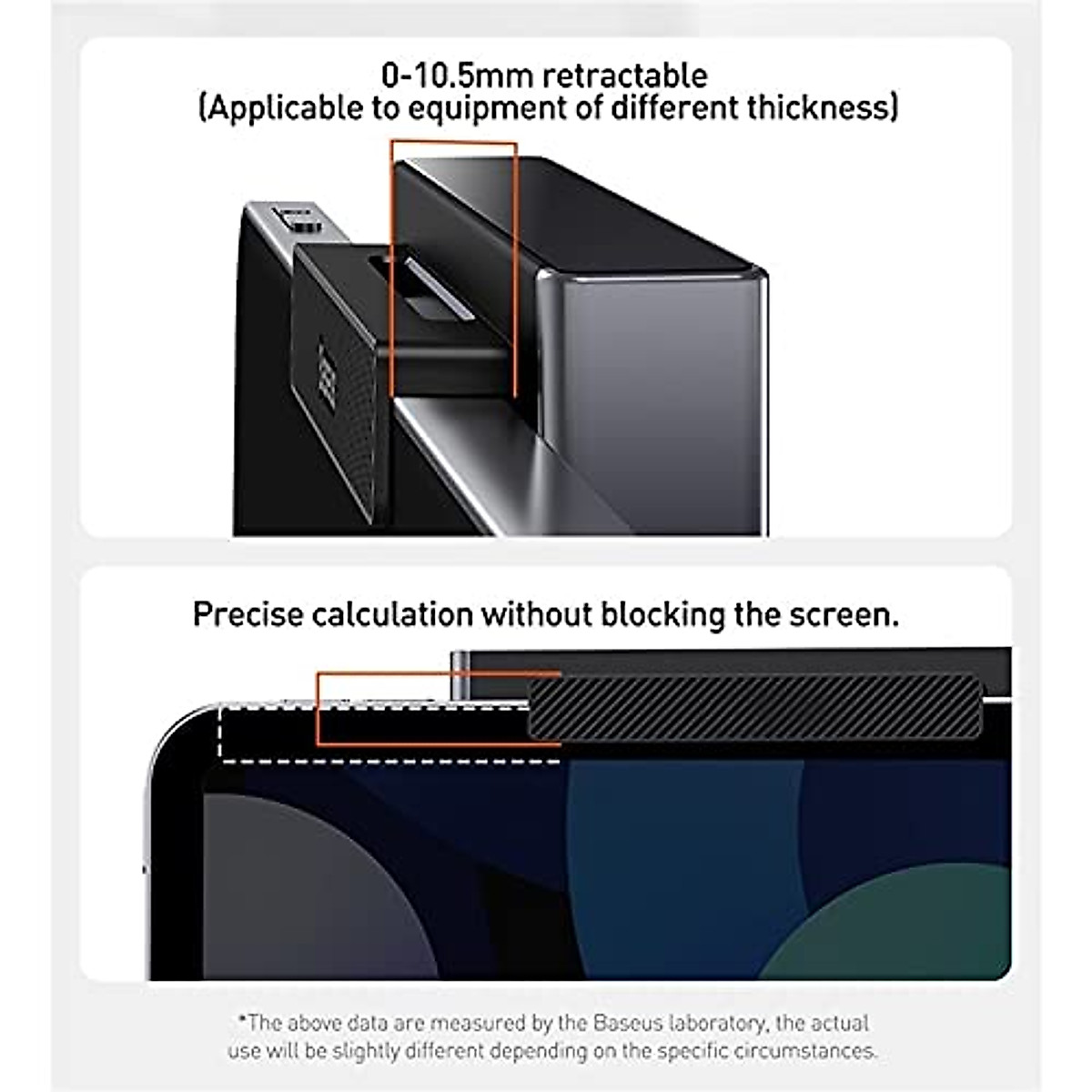 0-10.5mm retractable
(Applicable to equipment of different thickness)

Precise calculation without blocking the screen.

*The above data are measured by the Baseus laboratory, the actual use will be slightly different depending on the specific circumstances.