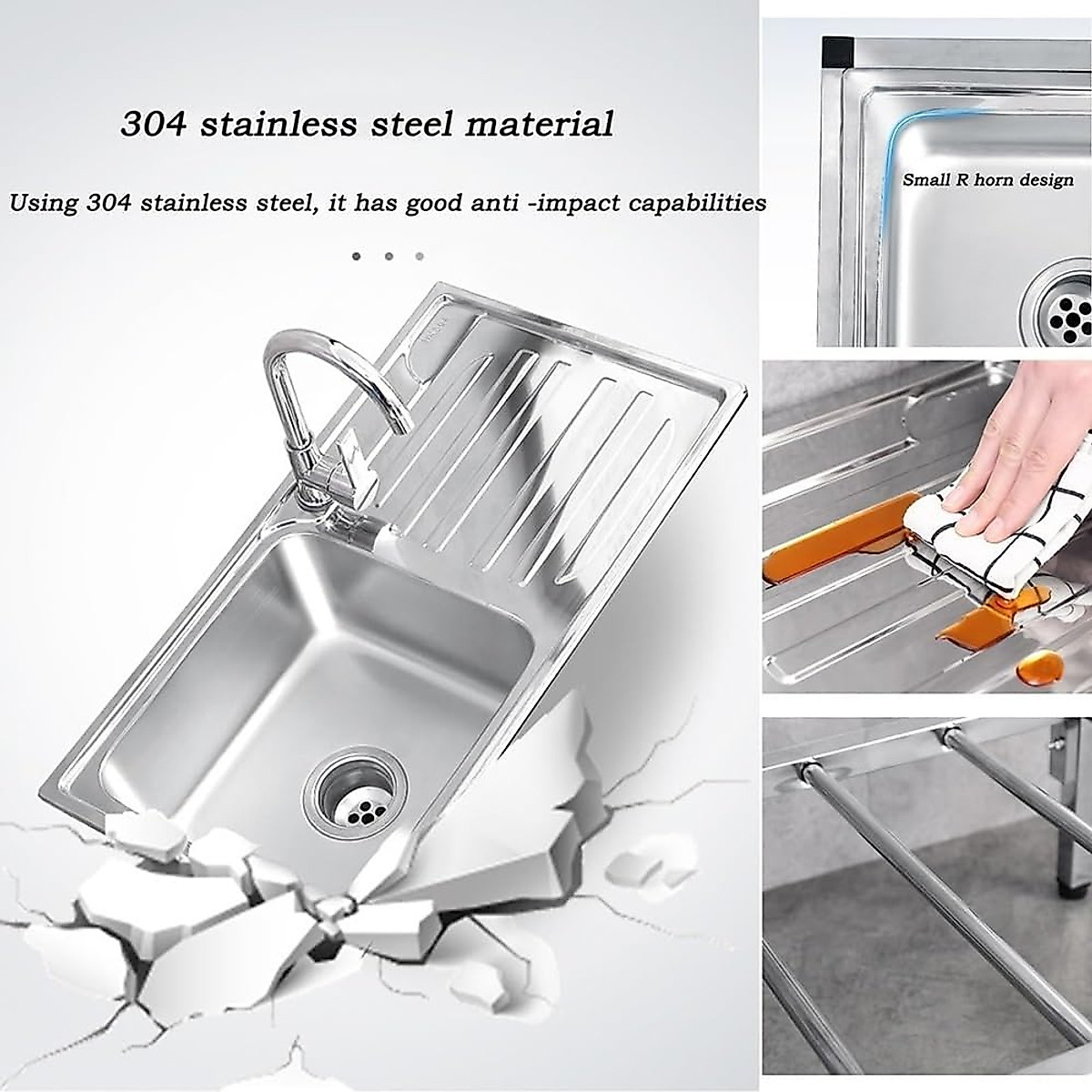 304 stainless steel material

Using 304 stainless steel, it has good anti -impact capabilities

Small R horn design