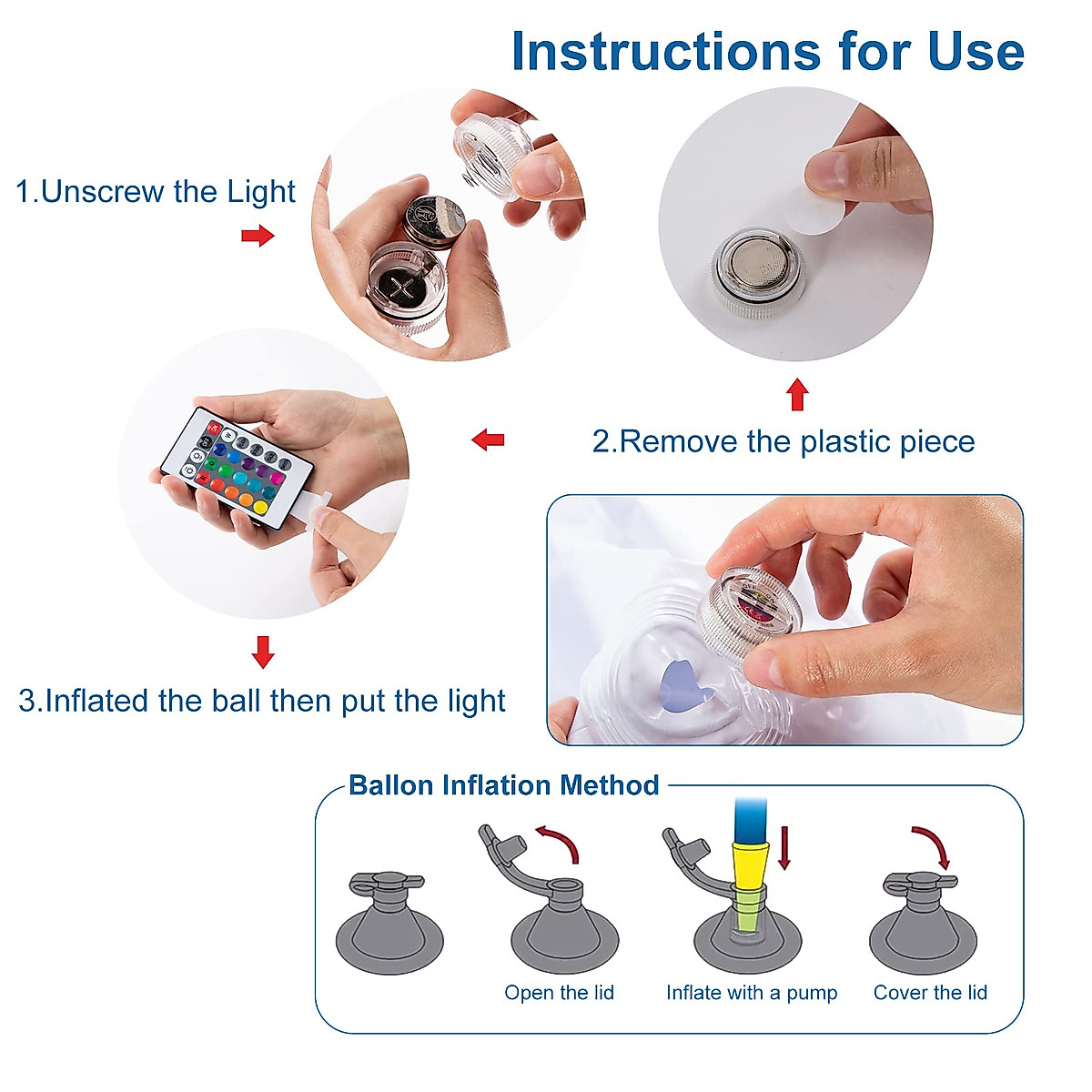 Instructions for Use

1.Unscrew the Light

2.Remove the plastic piece

3.Inflated the ball then put the light

Ballon Inflation Method

Open the lid

Inflate with a pump

Cover the lid