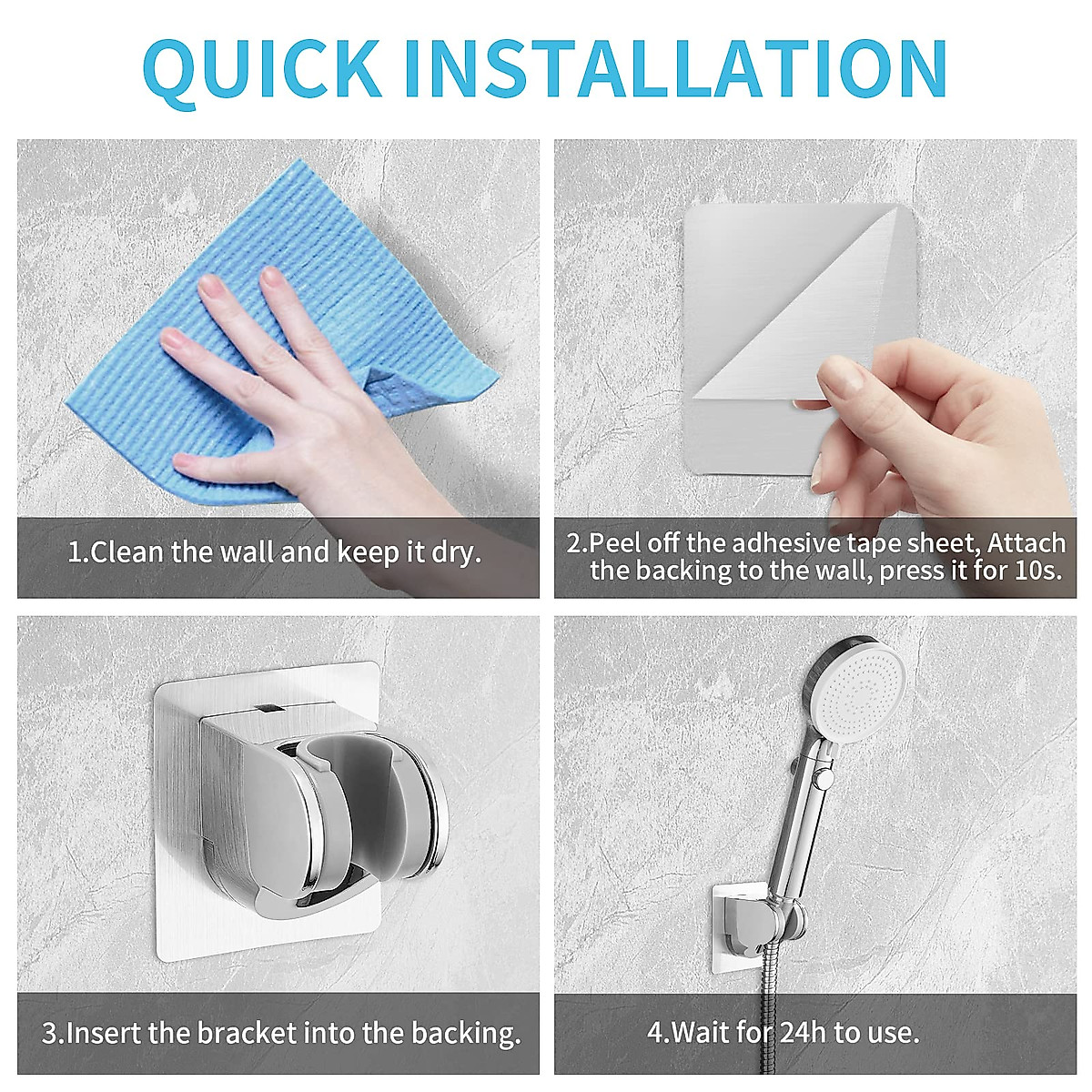 QUICK INSTALLATION

1.Clean the wall and keep it dry.

2.Peel off the adhesive tape sheet, Attach the backing to the wall, press it for 10s.

3.Insert the bracket into the backing.

4.Wait for 24h to use.