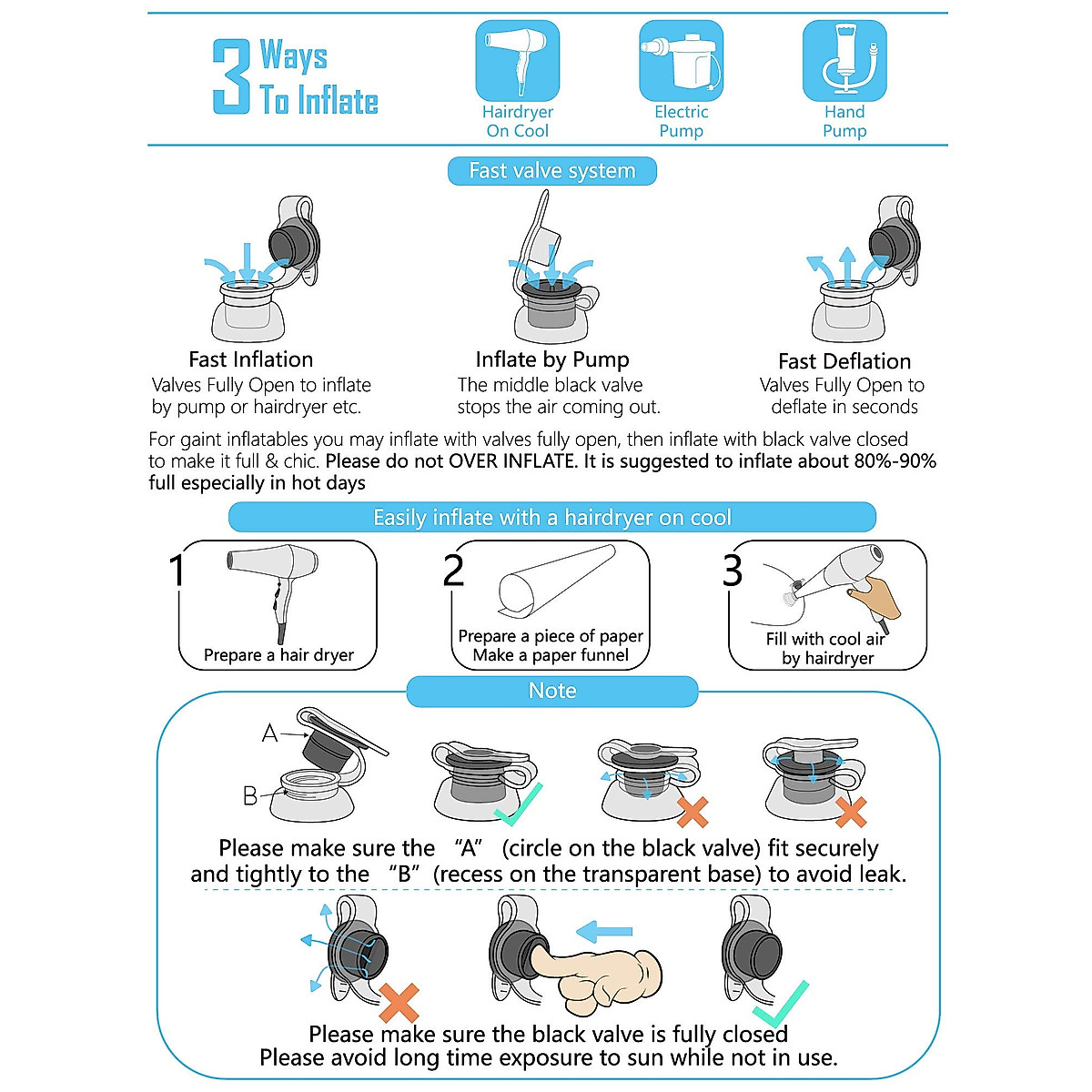 3 Ways To Inflate

Hairdryer On Cool

Electric Pump

Hand Pump

Fast valve system

Fast Inflation
Valves Fully Open to inflate by pump or hairdryer etc.

Inflate by Pump
The middle black valve stops the air coming out.

Fast Deflation
Valves Fully Open to deflate in seconds

For gaint inflatables you may inflate with valves fully open, then inflate with black valve closed to make it full & chic. Please do not OVER INFLATE. It is suggested to inflate about 80%-90% full especially in hot days

Easily inflate with a hairdryer on cool

1
Prepare a hair dryer

2
Prepare a piece of paper
Make a paper funnel

3
Fill with cool air by hairdryer

Note

A

B

Please make sure the "A" (circle on the black valve) fit securely and tightly to the "B" (recess on the transparent base) to avoid leak.

Please make sure the black valve is fully closed
Please avoid long time exposure to sun while not in use.