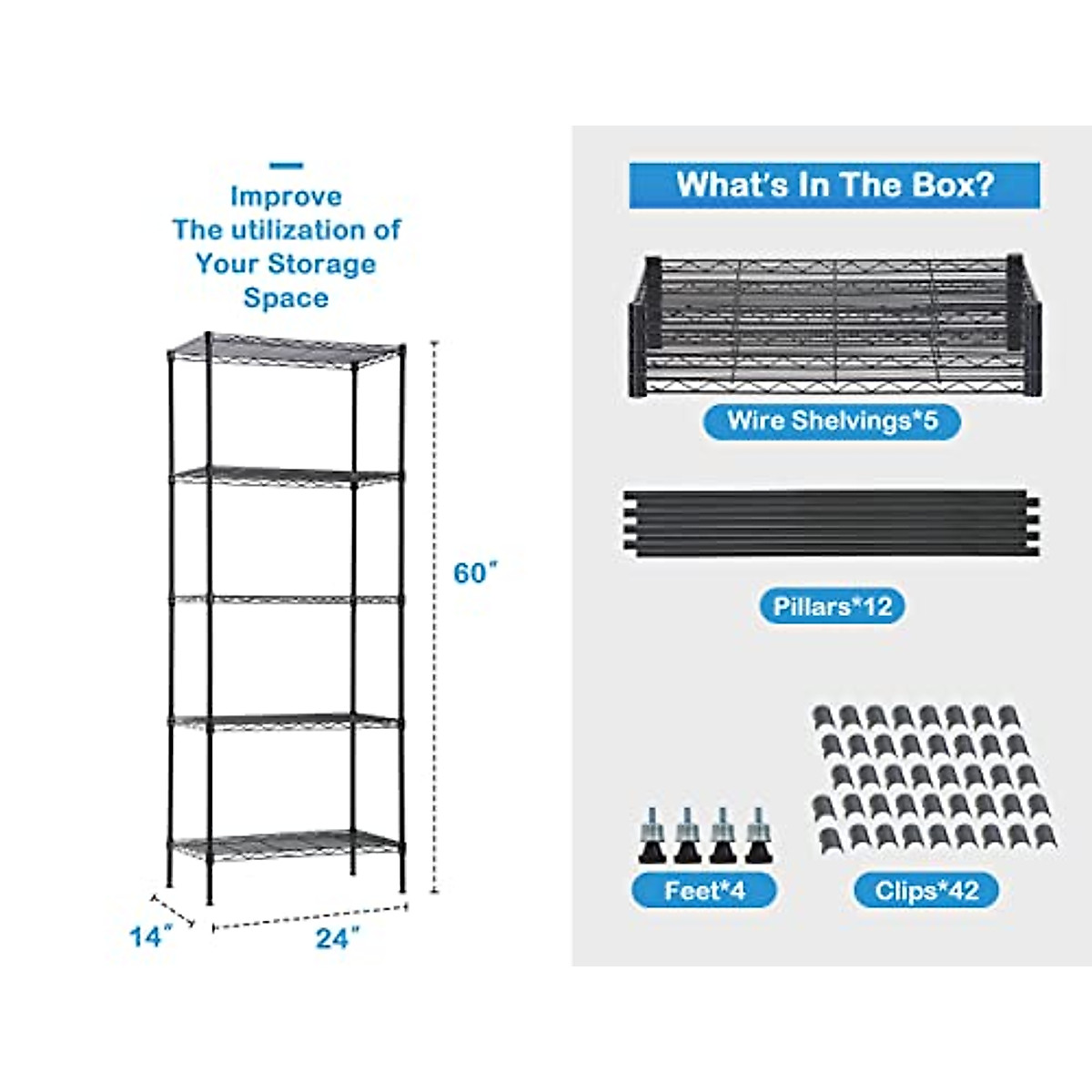 Improve
The utilization of
Your Storage
Space

60"

14"

24"

What's In The Box?

Wire Shelvings*5

Pillars*12

Feet*4

Clips*42