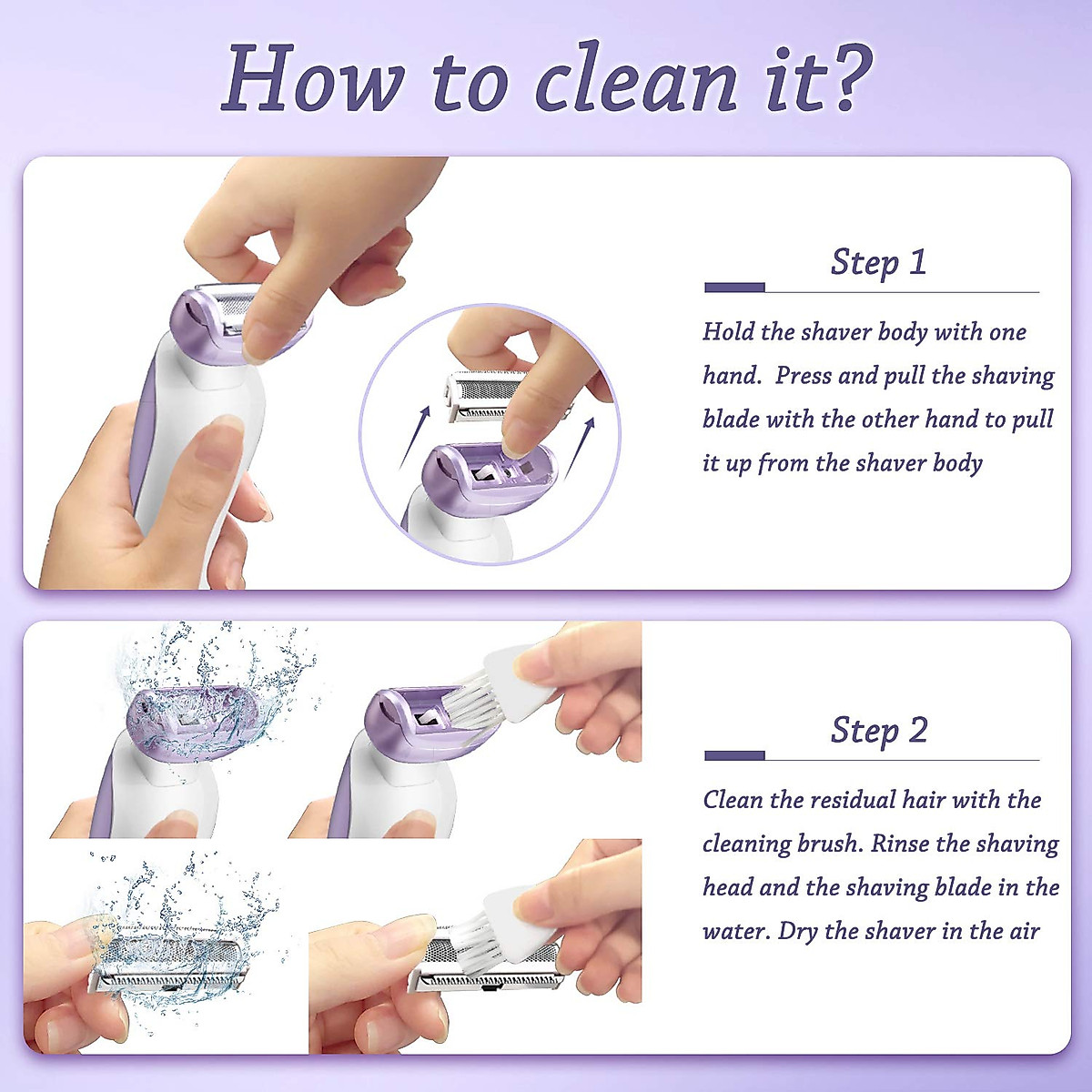 How to clean it?

Step 1

Hold the shaver body with one hand. Press and pull the shaving blade with the other hand to pull it up from the shaver body

Step 2

Clean the residual hair with the cleaning brush. Rinse the shaving head and the shaving blade in the water. Dry the shaver in the air