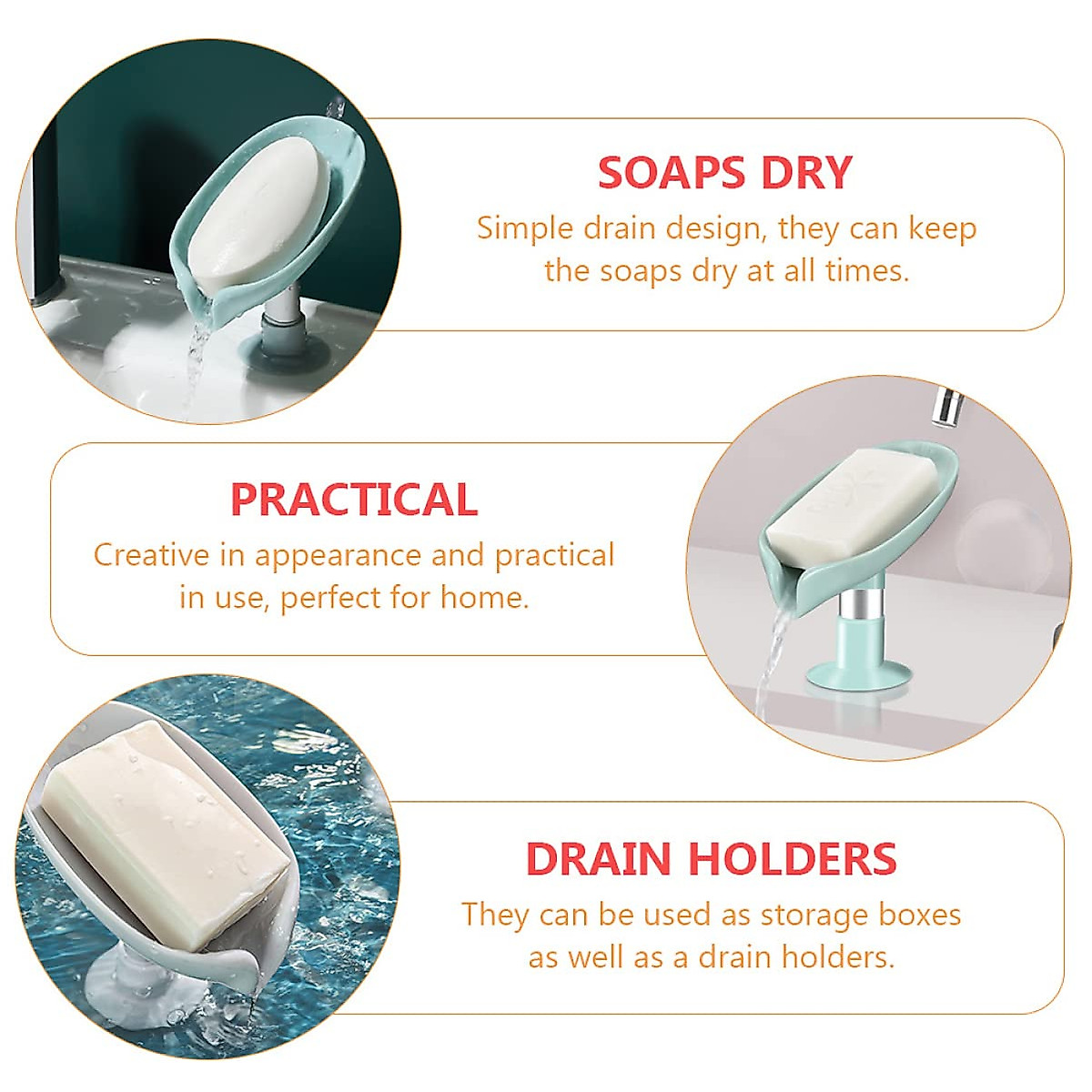 SOAPS DRY

Simple drain design, they can keep the soaps dry at all times.

PRACTICAL

Creative in appearance and practical in use, perfect for home.

DRAIN HOLDERS

They can be used as storage boxes as well as a drain holders.