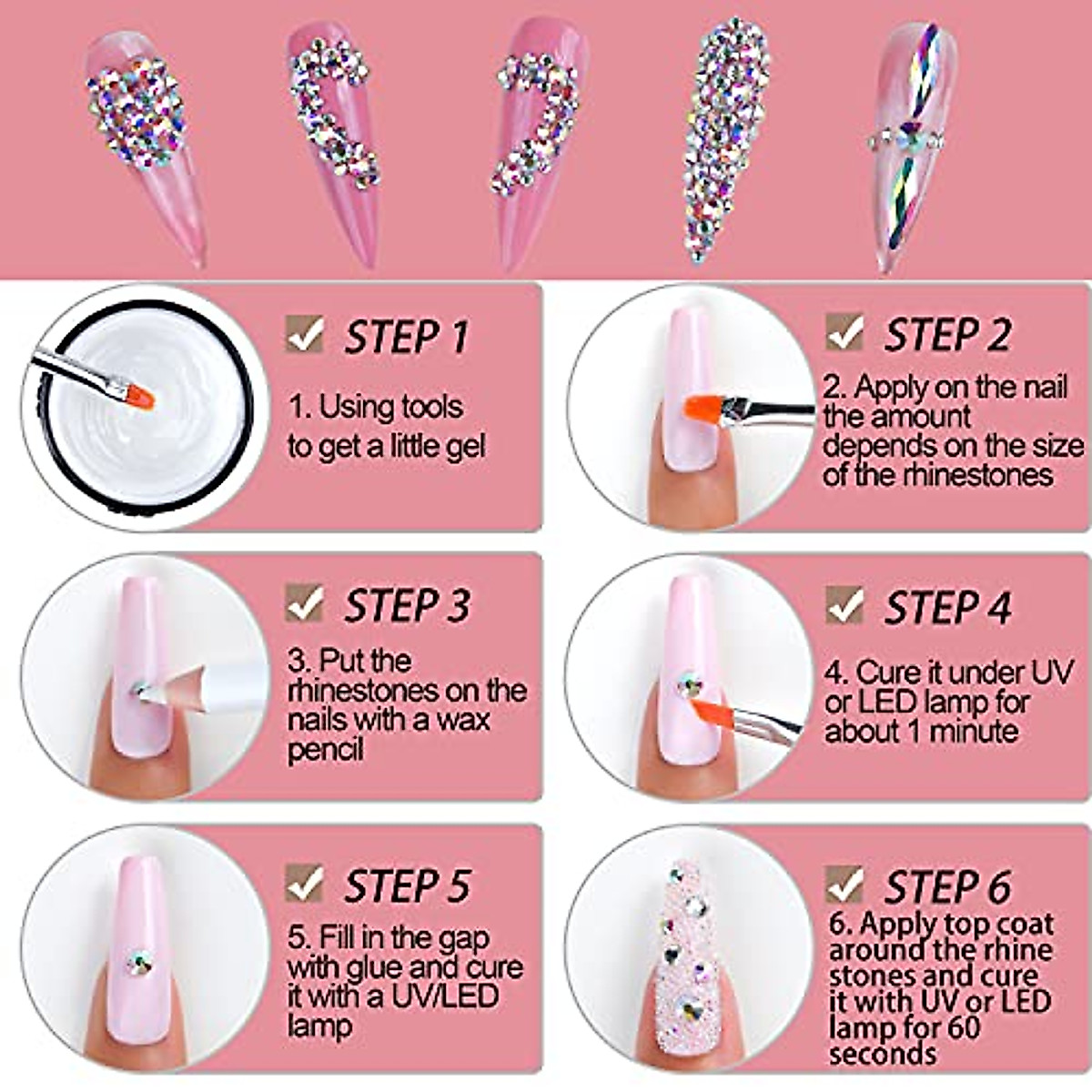 STEP 1

1. Using tools to get a little gel

STEP 2

2. Apply on the nail the amount depends on the size of the rhinestones

STEP 3

3. Put the rhinestones on the nails with a wax pencil

STEP 4

4. Cure it under UV or LED lamp for about 1 minute

STEP 5

5. Fill in the gap with glue and cure it with a UV/LED lamp

STEP 6

6. Apply top coat around the rhine stones and cure it with UV or LED lamp for 60 seconds