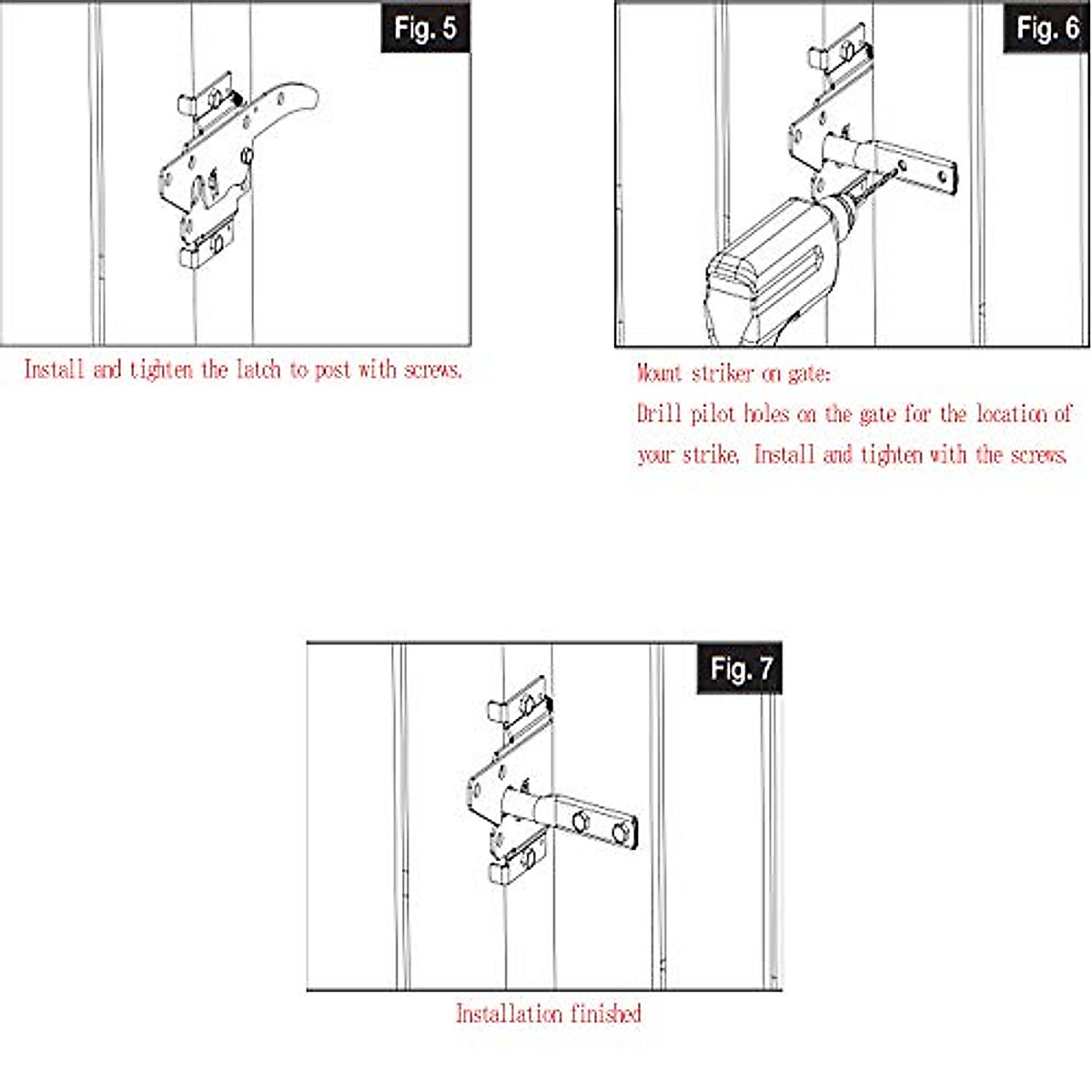 Fig. 5

Install and tighten the latch to post with screws.

Fig. 6

Mount striker on gate:
Drill pilot holes on the gate for the location of your strike. Install and tighten with the screws.

Fig. 7

Installation finished