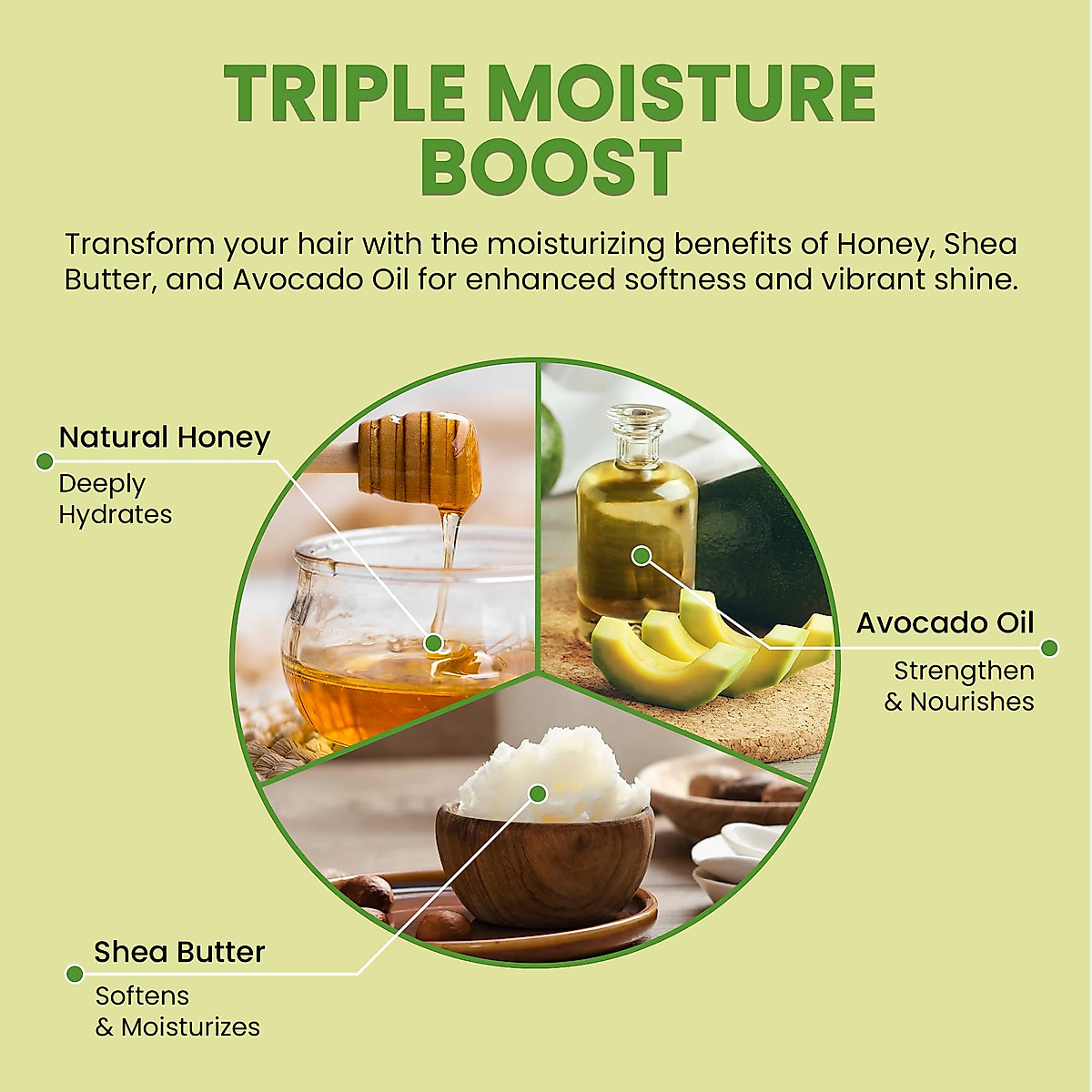 TRIPLE MOISTURE BOOST

Transform your hair with the moisturizing benefits of Honey, Shea Butter, and Avocado Oil for enhanced softness and vibrant shine.

Natural Honey
Deeply Hydrates

Avocado Oil
Strengthen & Nourishes

Shea Butter
Softens & Moisturizes