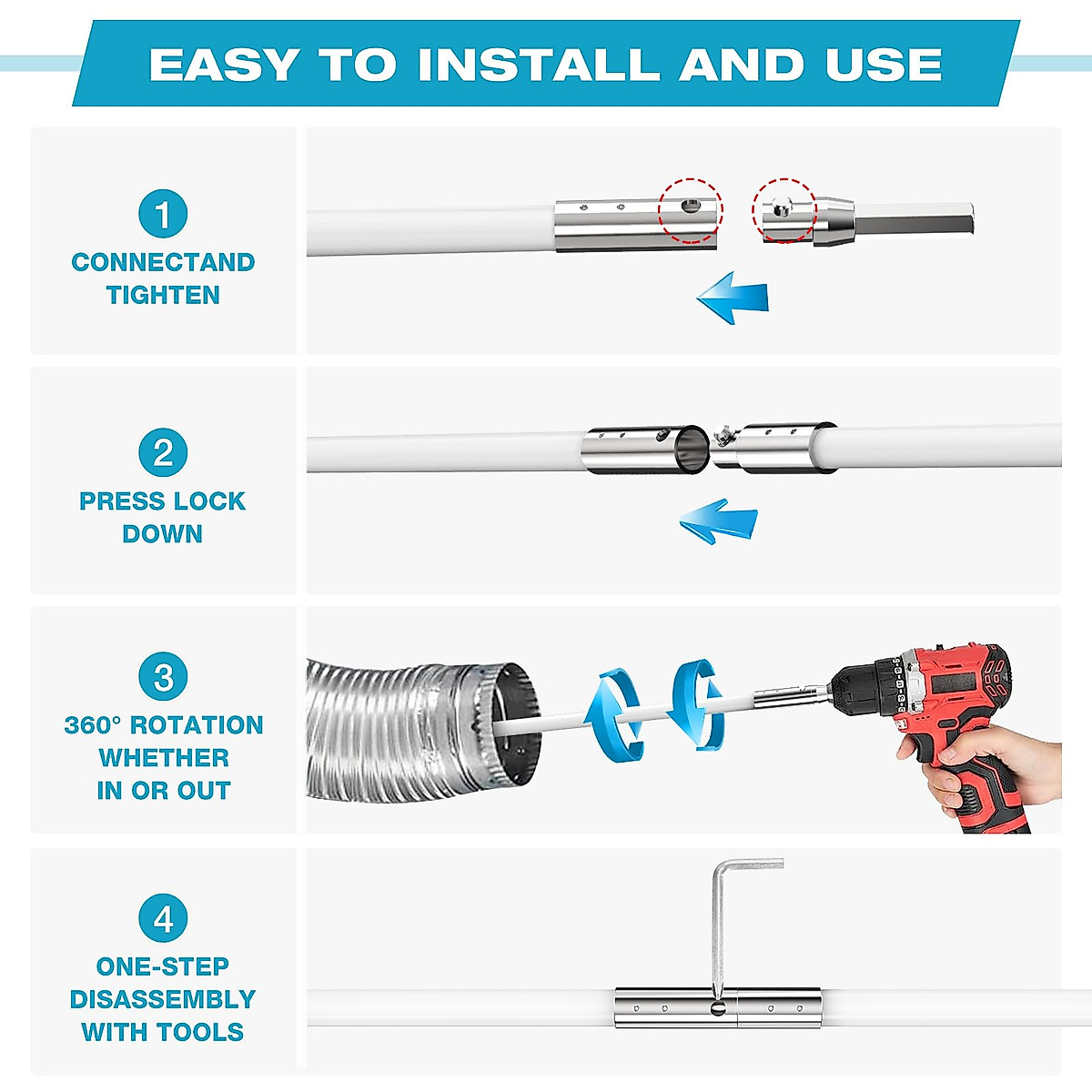 EASY TO INSTALL AND USE

1
CONNECTAND TIGHTEN

2
PRESS LOCK DOWN

3
360° ROTATION WHETHER IN OR OUT

4
ONE-STEP DISASSEMBLY WITH TOOLS