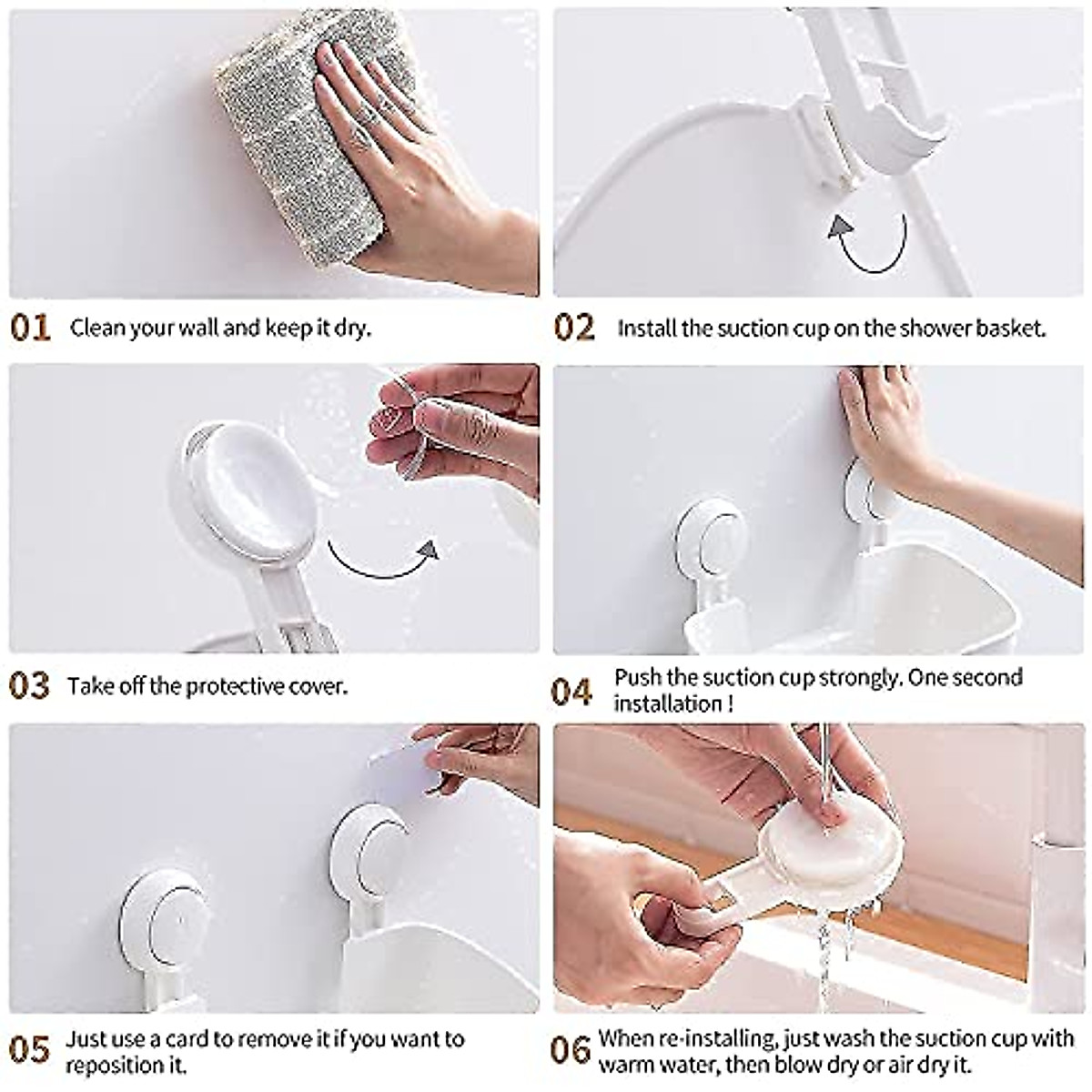 01 Clean your wall and keep it dry.

02 Install the suction cup on the shower basket.

03 Take off the protective cover.

04 Push the suction cup strongly. One second installation !

05 Just use a card to remove it if you want to reposition it.

06 When re-installing, just wash the suction cup with warm water, then blow dry or air dry it.