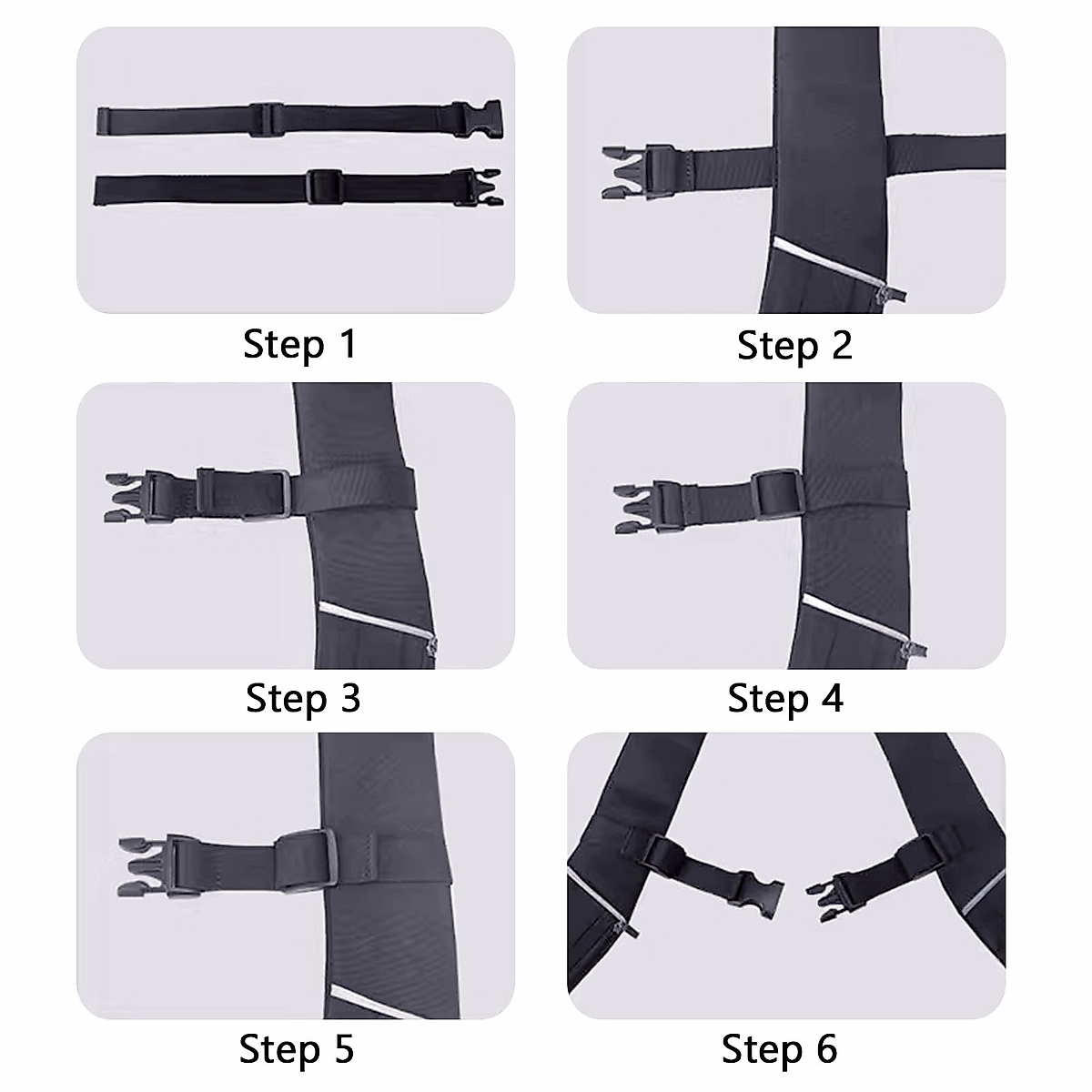 Step 1

Step 2

Step 3

Step 4

Step 5

Step 6