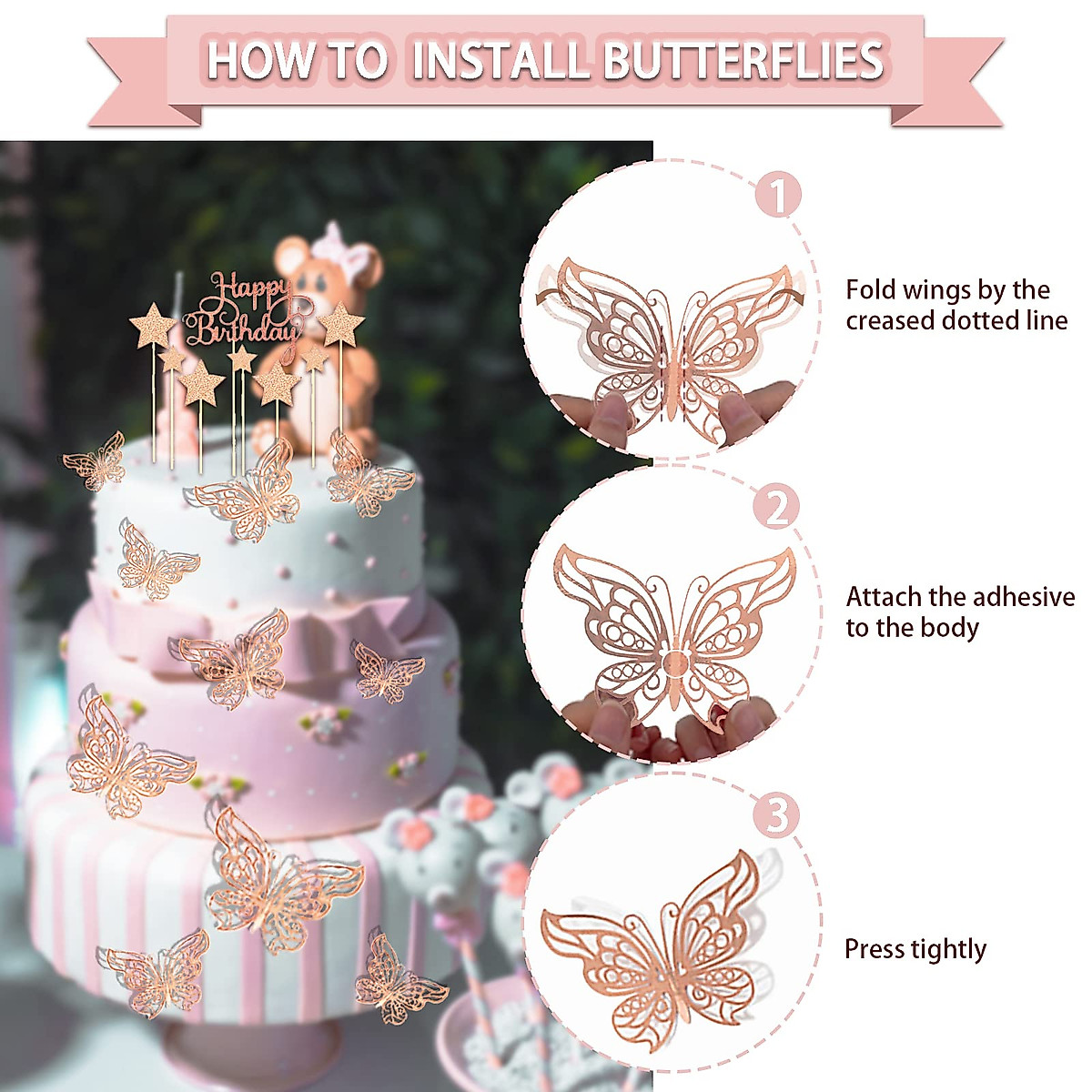 HOW TO INSTALL BUTTERFLIES

Happy Birthday

1

Fold wings by the creased dotted line

2

Attach the adhesive to the body

3

Press tightly