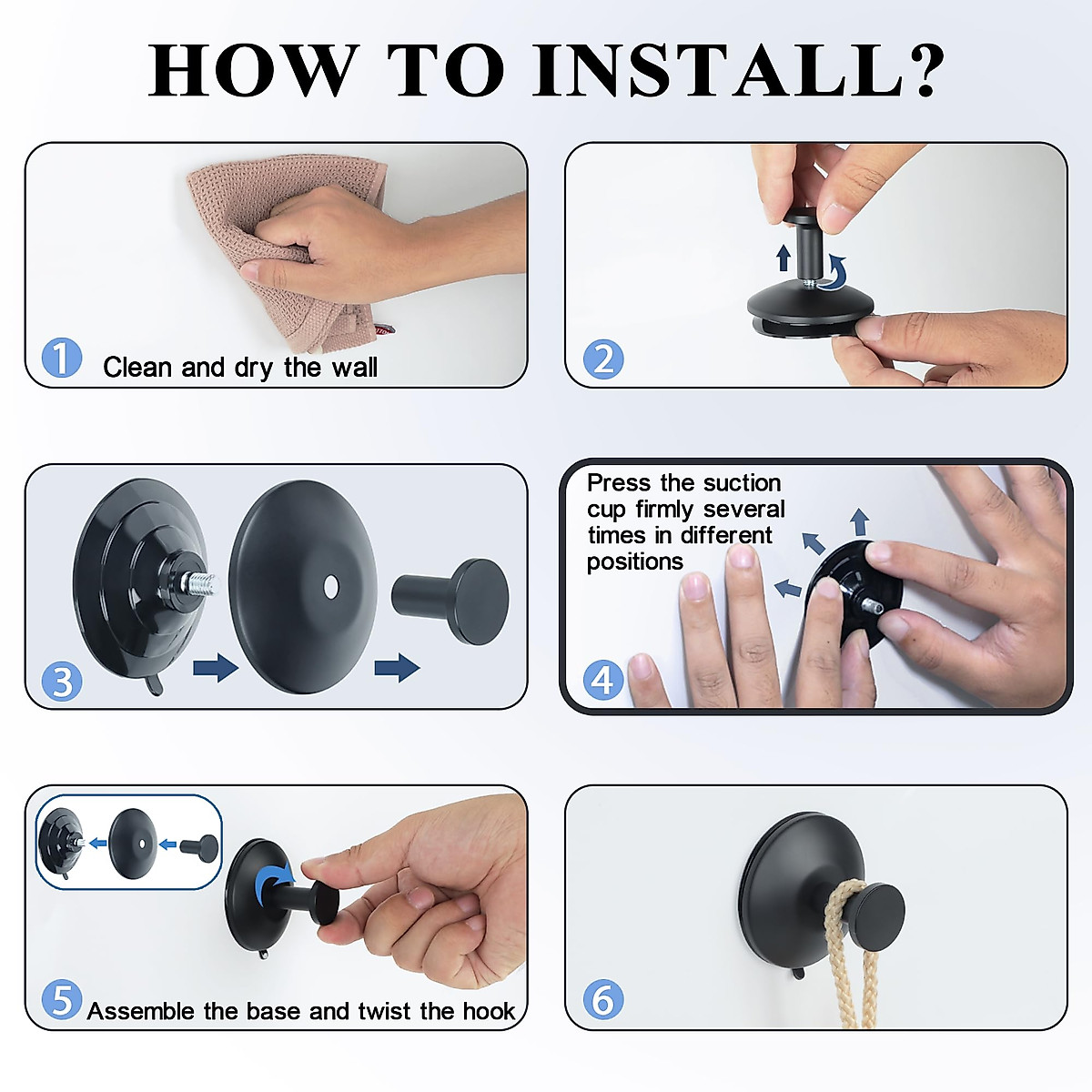 HOW TO INSTALL?

1 Clean and dry the wall

2

3

Press the suction cup firmly several times in different positions

4

5 Assemble the base and twist the hook

6