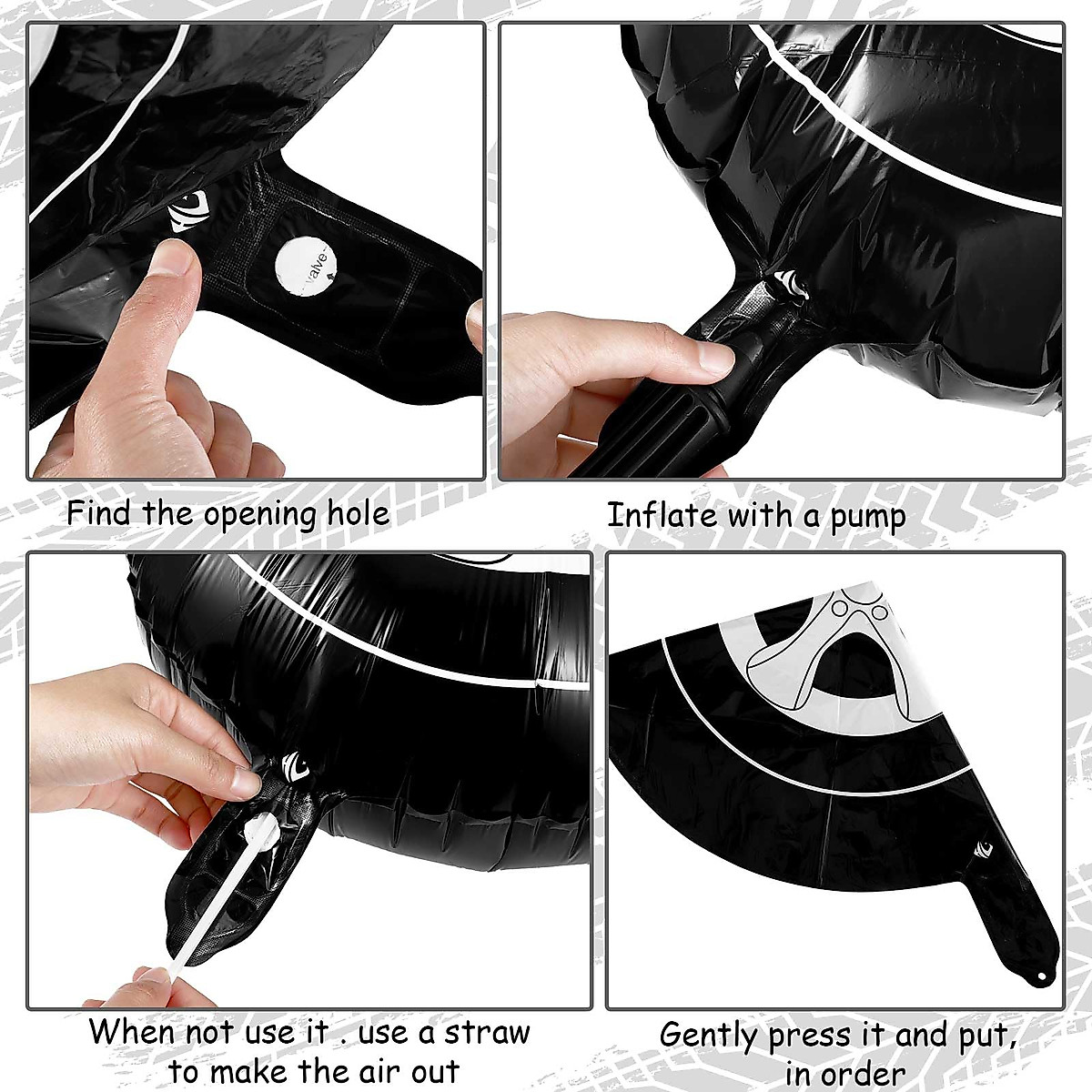 valve

Find the opening hole

Inflate with a pump

When not use it . use a straw to make the air out

Gently press it and put, in order