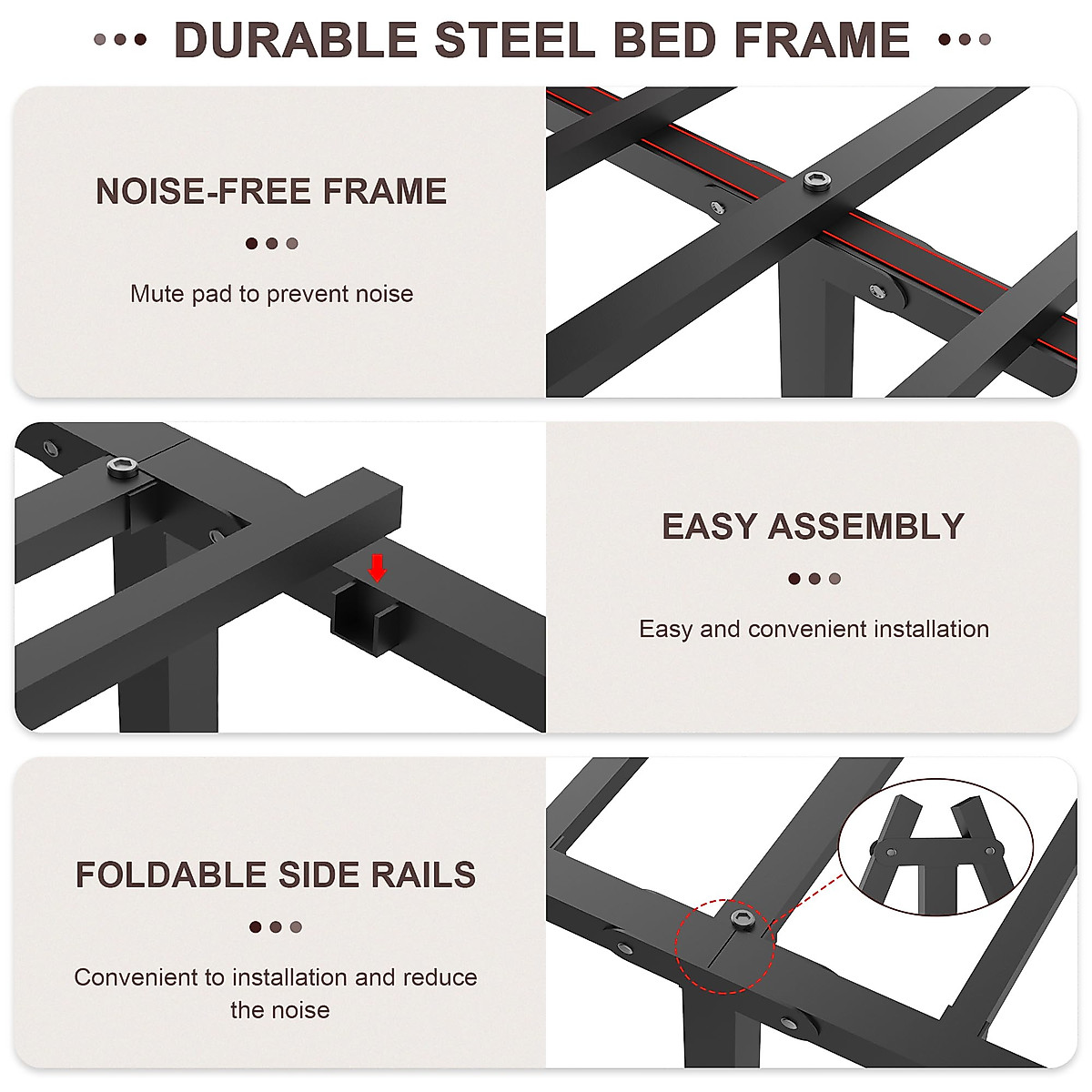 DURABLE STEEL BED FRAME

NOISE-FREE FRAME

Mute pad to prevent noise

EASY ASSEMBLY

Easy and convenient installation

FOLDABLE SIDE RAILS

Convenient to installation and reduce the noise