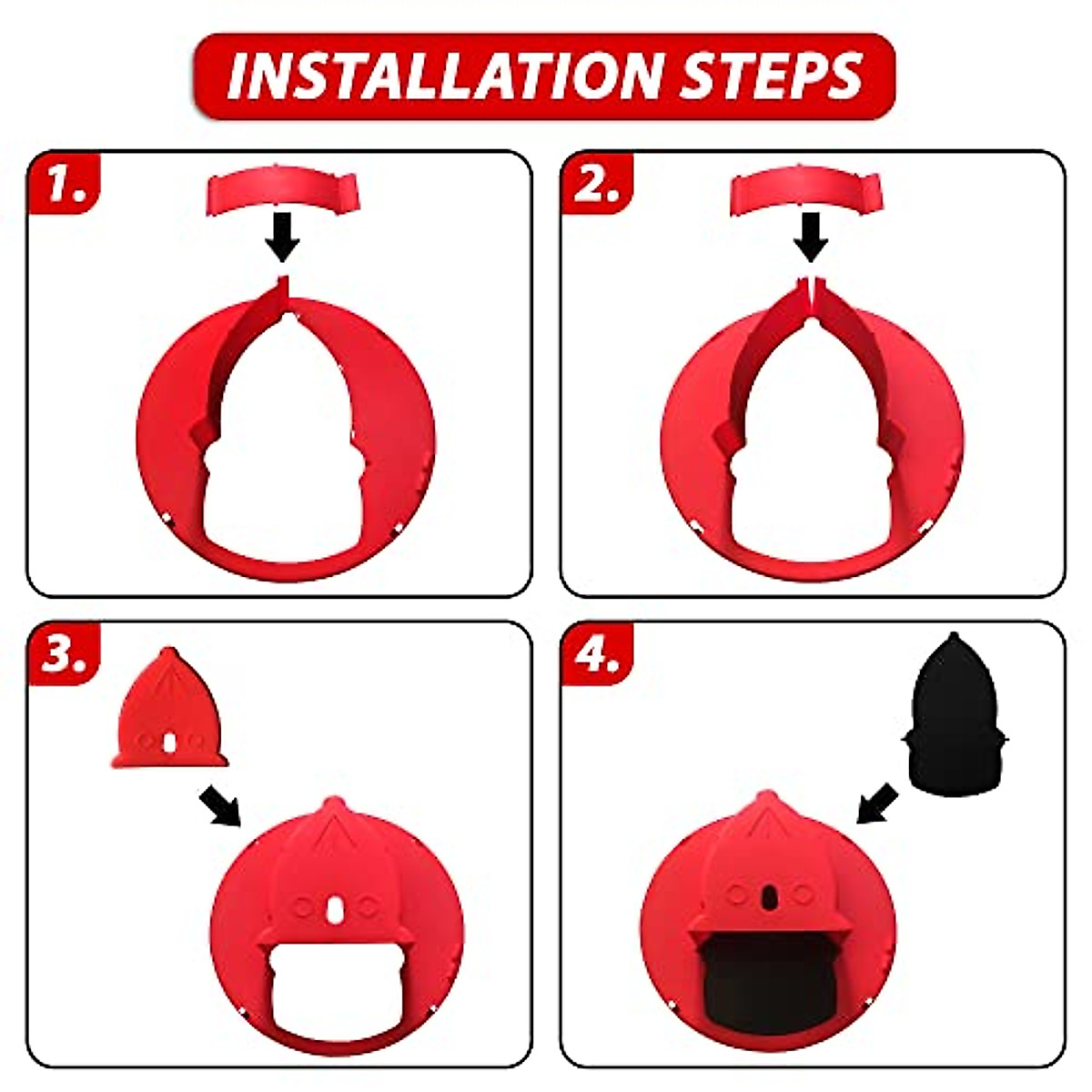 INSTALLATION STEPS

1.

2.

3.

4.