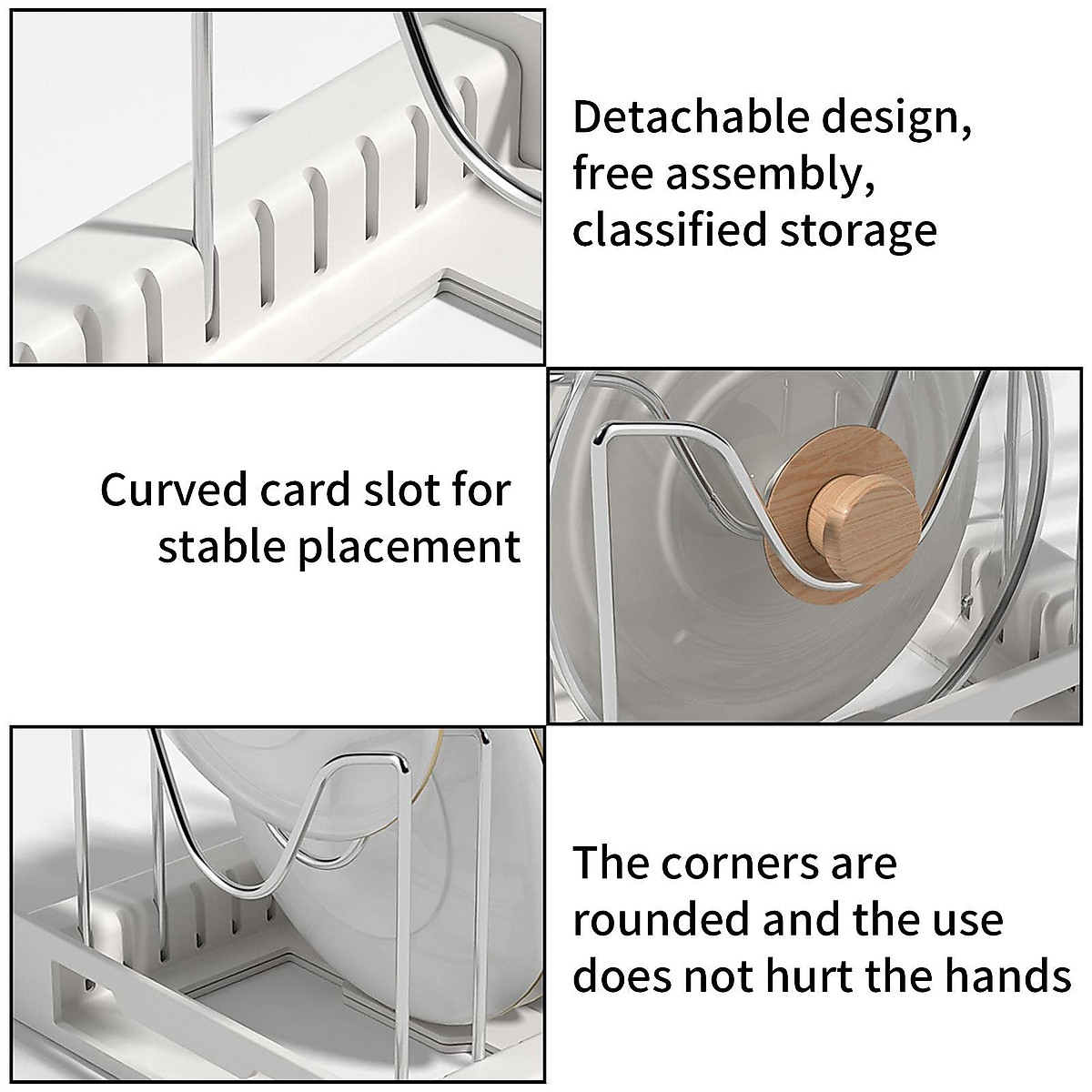 Detachable design, free assembly, classified storage

Curved card slot for stable placement

The corners are rounded and the use does not hurt the hands