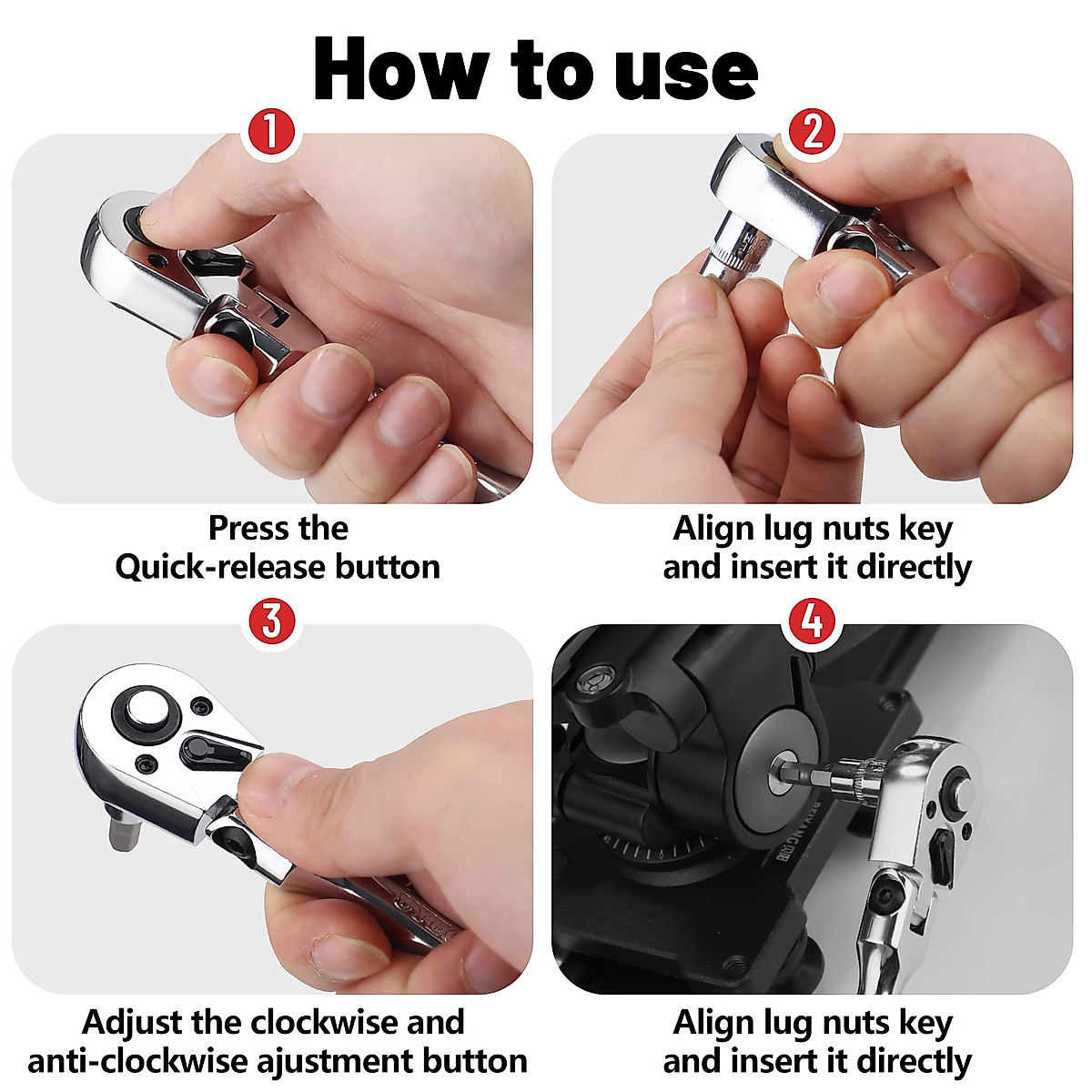 How to use

1

Press the Quick-release button

2

Align lug nuts key and insert it directly

3

Adjust the clockwise and anti-clockwise ajustment button

4

Align lug nuts key and insert it directly