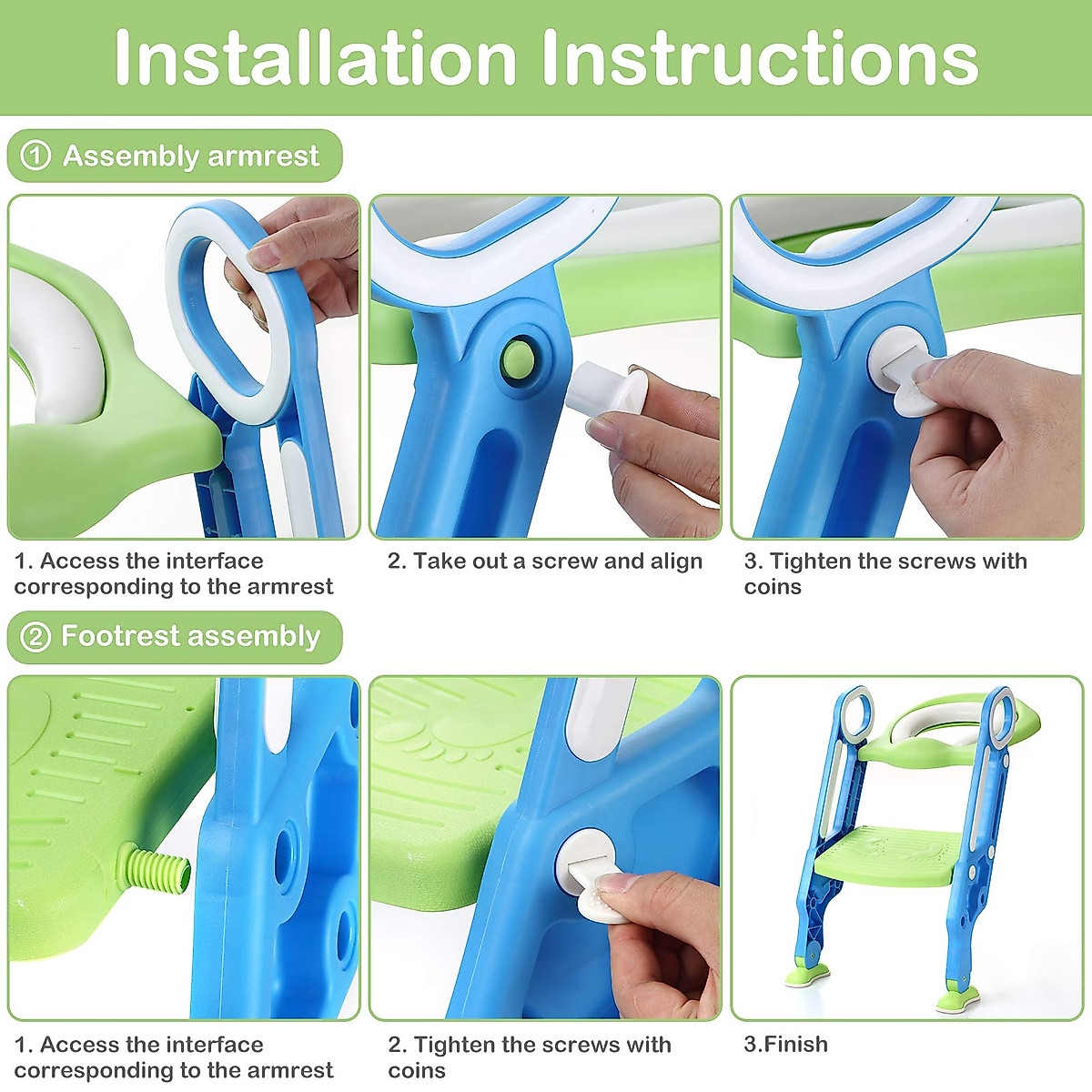 Installation Instructions

① Assembly armrest

1. Access the interface corresponding to the armrest

2. Take out a screw and align

3. Tighten the screws with coins

② Footrest assembly

1. Access the interface corresponding to the armrest

2. Tighten the screws with coins

3.Finish